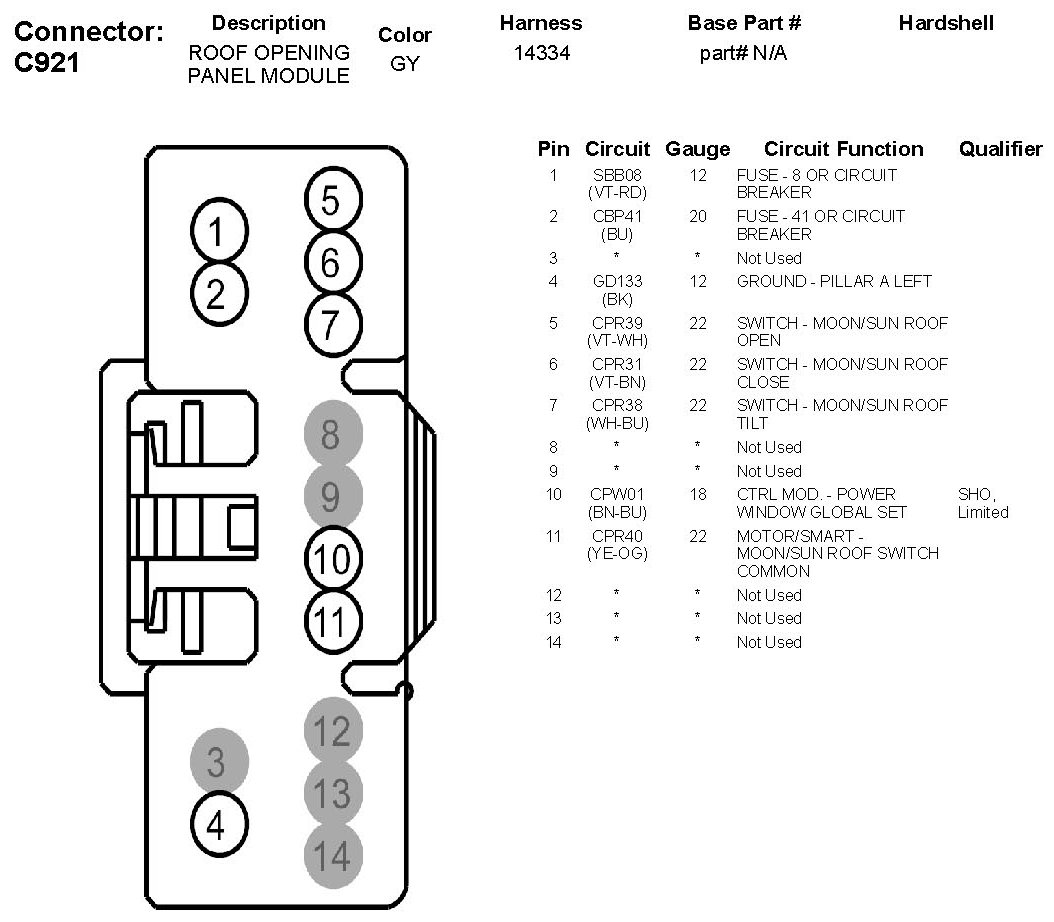 Connector: C921

| Description | Color | Harness | Base Part # | Hardshell |
|---|---|---|---|---|
| ROOF OPENING PANEL MODULE | GY | 14334 | part# N/A | |

1 2 5 6 7 8 9 10 11 3 4 12 13 14

| Pin | Circuit | Gauge | Circuit Function | Qualifier |
|---|---|---|---|---|
| 1 | SBB08 (VT-RD) | 12 | FUSE - 8 OR CIRCUIT BREAKER | |
| 2 | CBP41 (BU) | 20 | FUSE - 41 OR CIRCUIT BREAKER | |
| 3 | * | * | Not Used | |
| 4 | GD133 (BK) | 12 | GROUND - PILLAR A LEFT | |
| 5 | CPR39 (VT-WH) | 22 | SWITCH - MOON/SUN ROOF OPEN | |
| 6 | CPR31 (VT-BN) | 22 | SWITCH - MOON/SUN ROOF CLOSE | |
| 7 | CPR38 (WH-BU) | 22 | SWITCH - MOON/SUN ROOF TILT | |
| 8 | * | * | Not Used | |
| 9 | * | * | Not Used | |
| 10 | CPW01 (BN-BU) | 18 | CTRL MOD. - POWER WINDOW GLOBAL SET | SHO, Limited |
| 11 | CPR40 (YE-OG) | 22 | MOTOR/SMART - MOON/SUN ROOF SWITCH COMMON | |
| 12 | * | * | Not Used | |
| 13 | * | * | Not Used | |
| 14 | * | * | Not Used | |