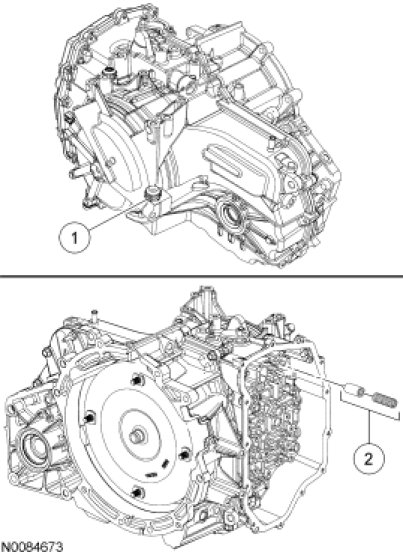 1

2

N0084673