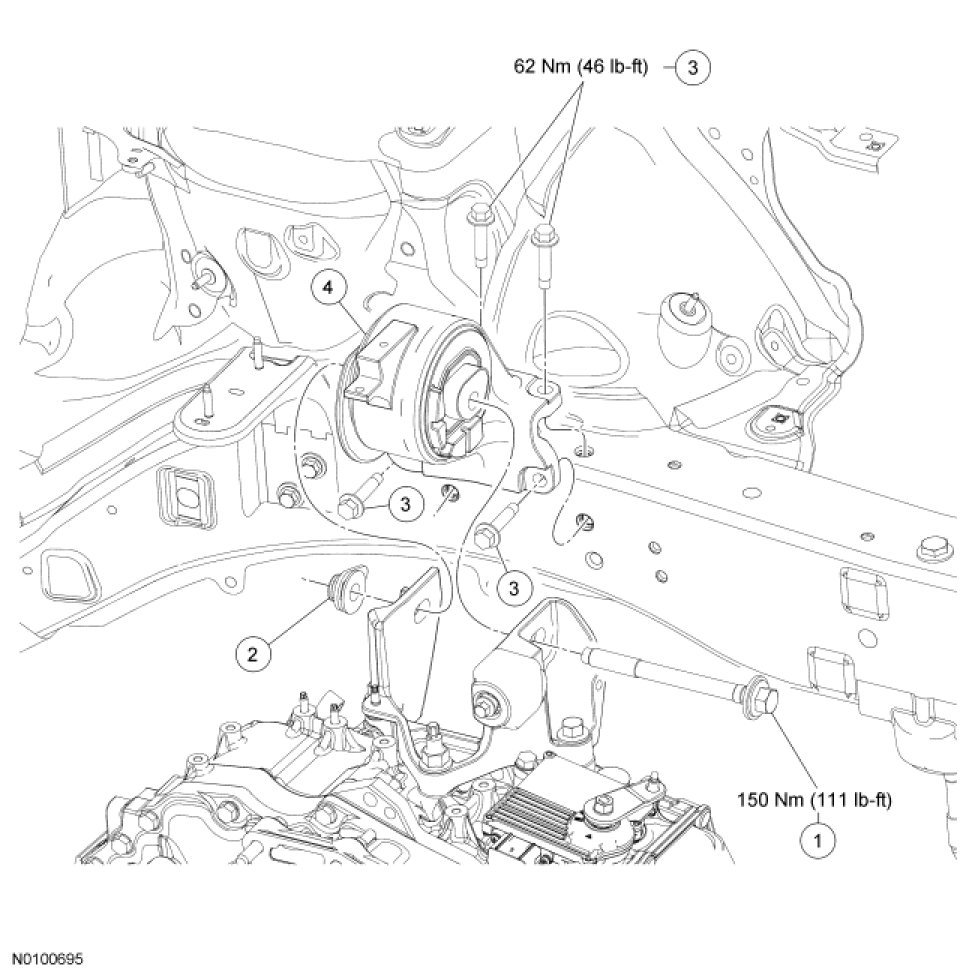 62 Nm (46 lb-ft)
3
4
3
3
2
150 Nm (111 lb-ft)
1
N0100695