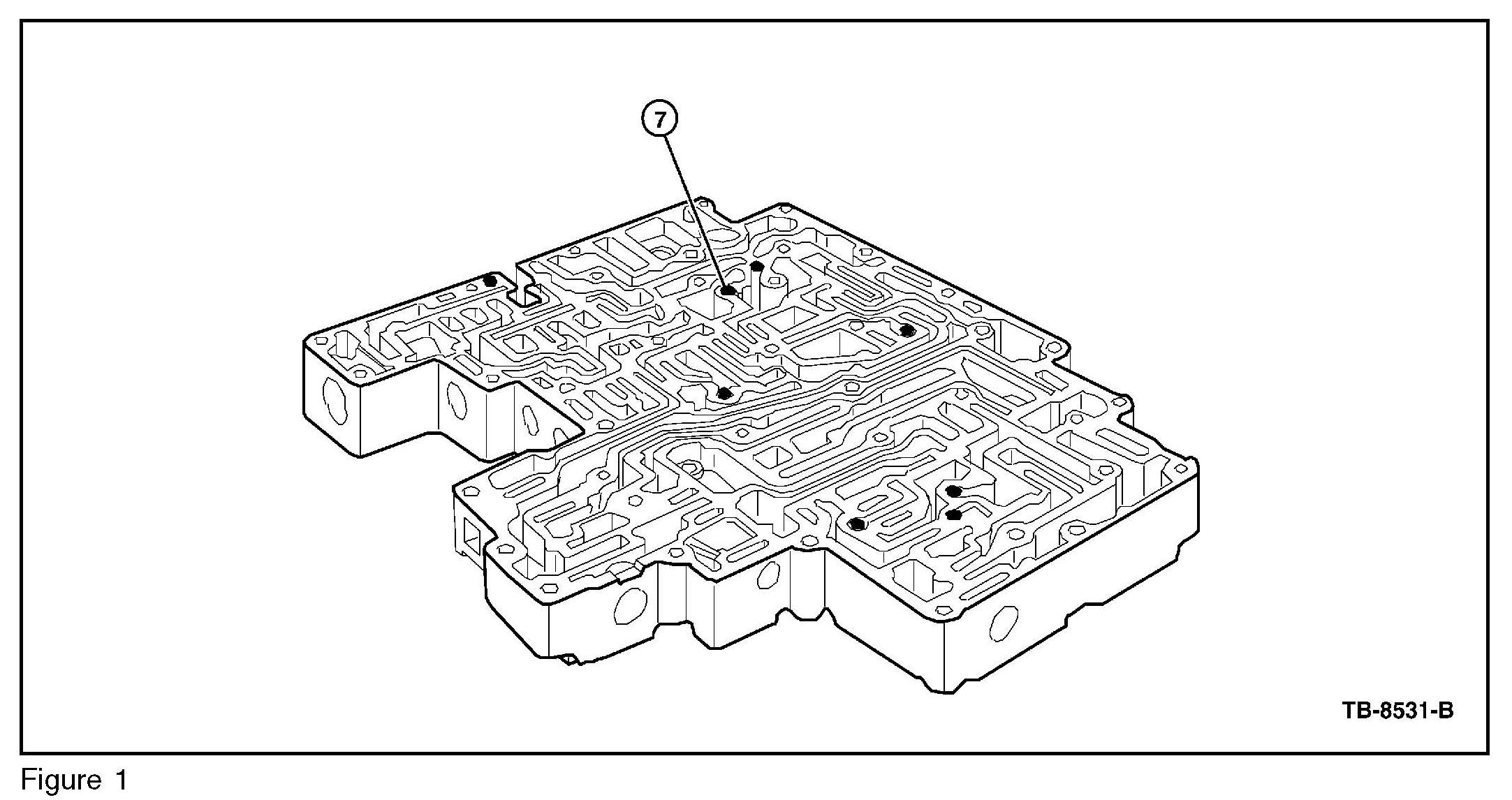 7

TB-8531-B

Figure 1