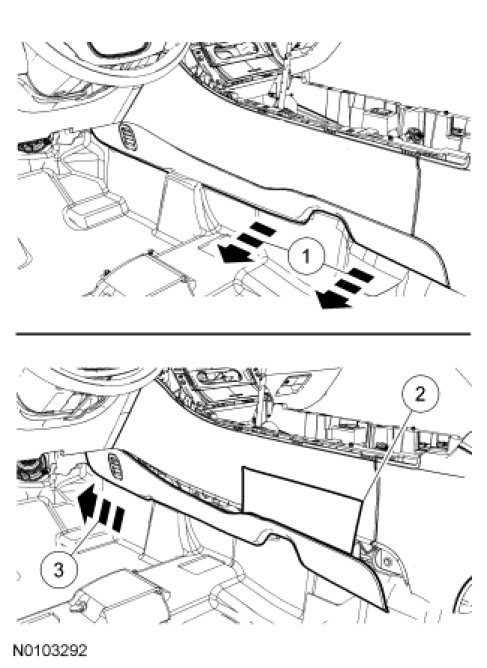 1

2

3

N0103292