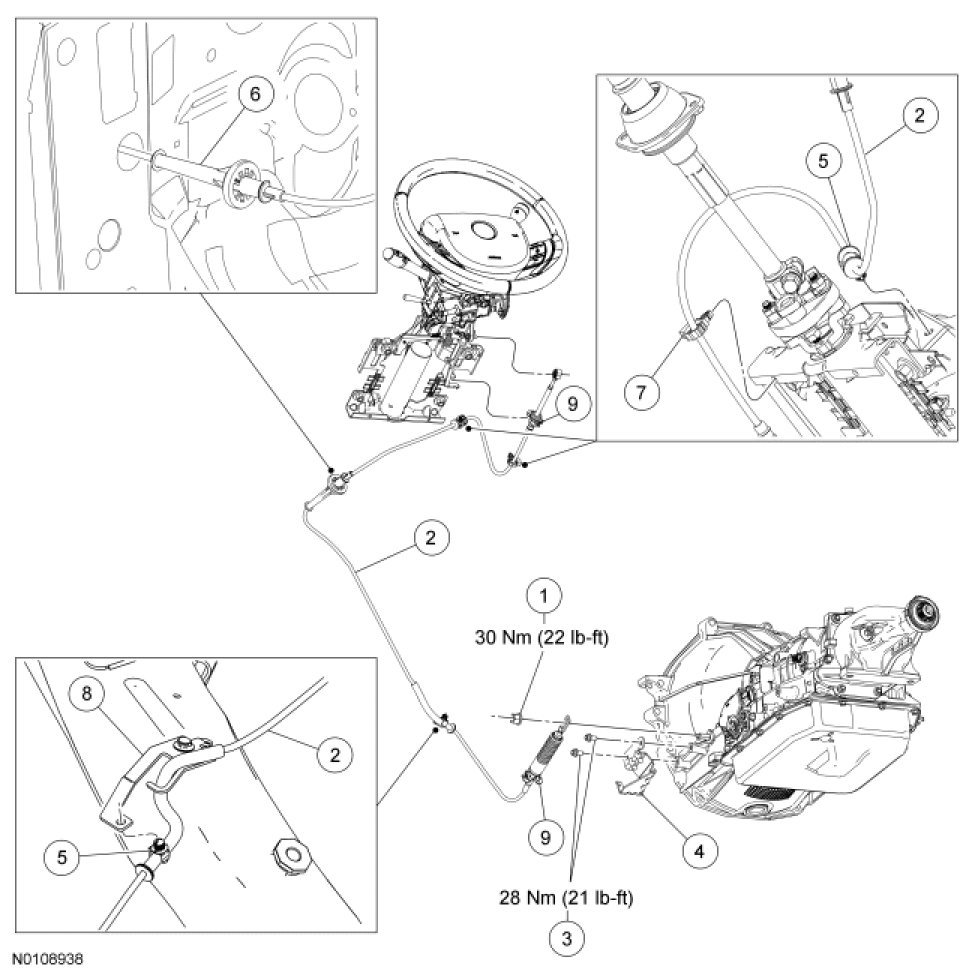 6

2

5

7

9

2

1

30 Nm (22 lb-ft)

8

2

5

9

4

28 Nm (21 lb-ft)

3

N0108938