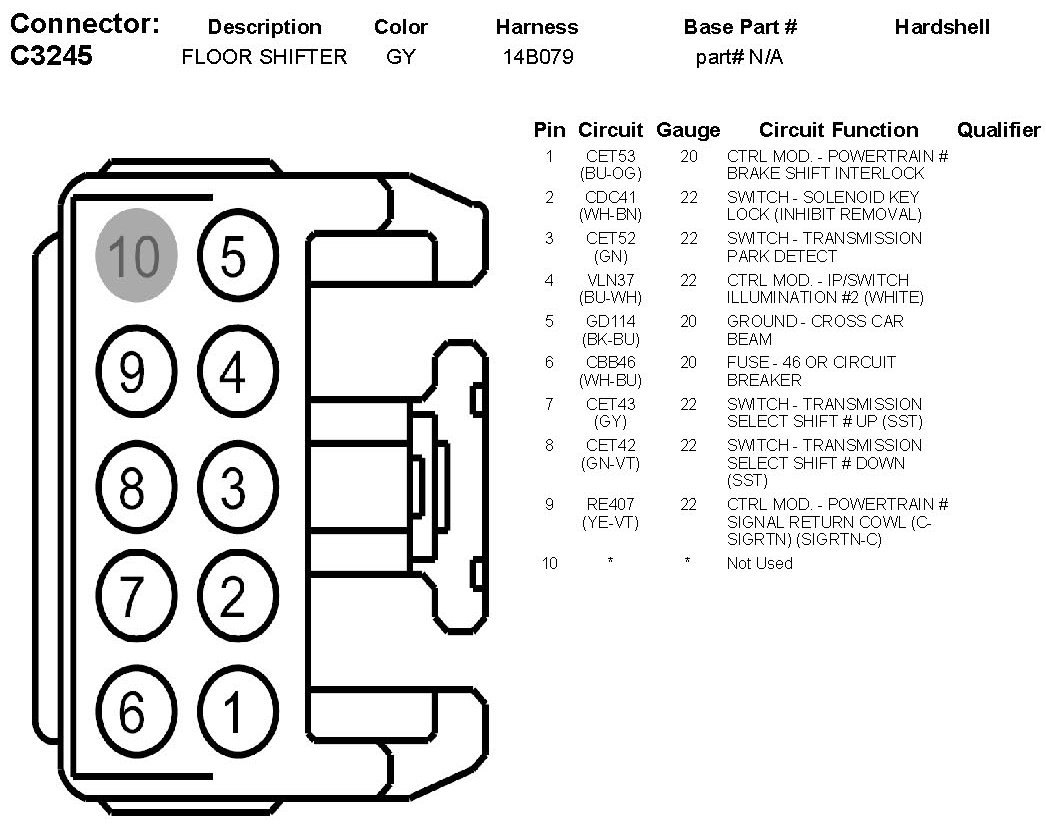 | Connector: | Description | Color | Harness | Base Part # | Hardshell |
|---|---|---|---|---|---|
| C3245 | FLOOR SHIFTER | GY | 14B079 | part# N/A | |

10 5
9 4
8 3
7 2
6 1

| Pin | Circuit | Gauge | Circuit Function | Qualifier |
|---|---|---|---|---|
| 1 | CET53 (BU-OG) | 20 | CTRL MOD. - POWERTRAIN # BRAKE SHIFT INTERLOCK | |
| 2 | CDC41 (WH-BN) | 22 | SWITCH - SOLENOID KEY LOCK (INHIBIT REMOVAL) | |
| 3 | CET52 (GN) | 22 | SWITCH - TRANSMISSION PARK DETECT | |
| 4 | VLN37 (BU-WH) | 22 | CTRL MOD. - IP/SWITCH ILLUMINATION #2 (WHITE) | |
| 5 | GD114 (BK-BU) | 20 | GROUND - CROSS CAR BEAM | |
| 6 | CBB46 (WH-BU) | 20 | FUSE - 46 OR CIRCUIT BREAKER | |
| 7 | CET43 (GY) | 22 | SWITCH - TRANSMISSION SELECT SHIFT # UP (SST) | |
| 8 | CET42 (GN-VT) | 22 | SWITCH - TRANSMISSION SELECT SHIFT # DOWN (SST) | |
| 9 | RE407 (YE-VT) | 22 | CTRL MOD. - POWERTRAIN # SIGNAL RETURN COWL (C-SIGRTN) (SIGRTN-C) | |
| 10 | * | * | Not Used | |