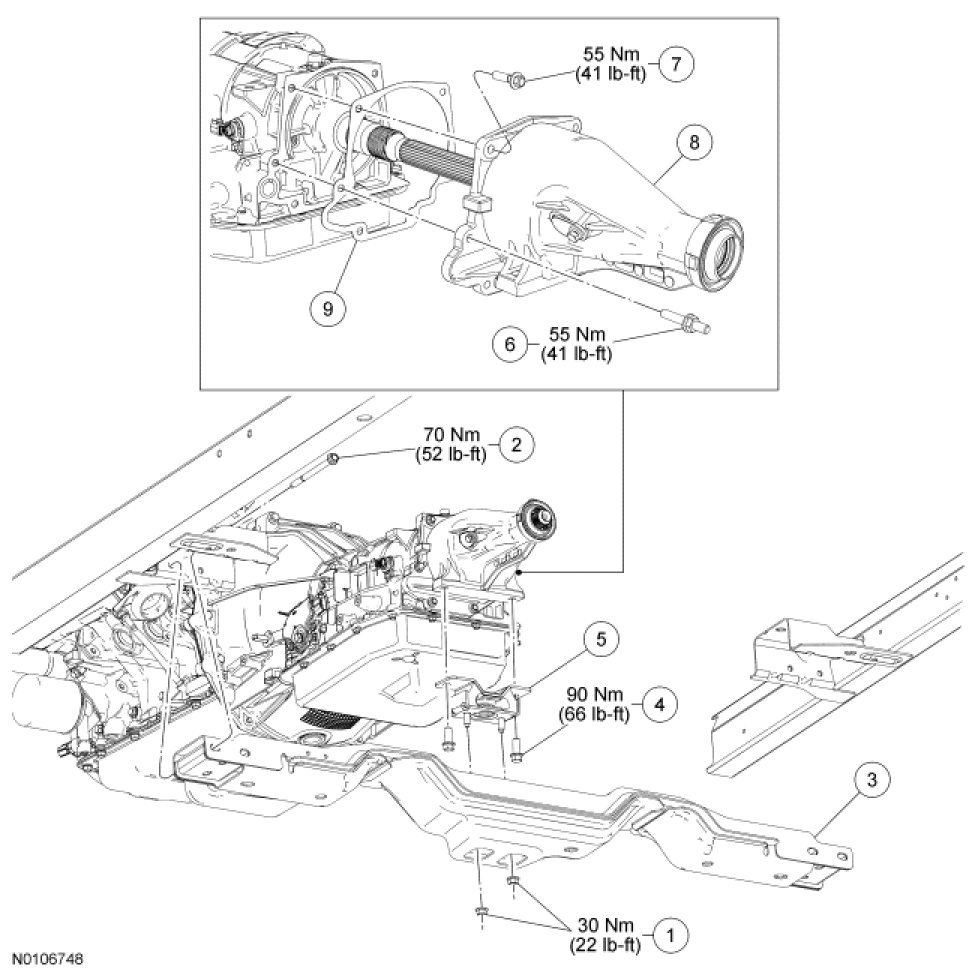 55 Nm
(41 lb-ft)
7

8

9

6
55 Nm
(41 lb-ft)

70 Nm
(52 lb-ft)
2

5

90 Nm
(66 lb-ft)
4

3

30 Nm
(22 lb-ft)
1

N0106748