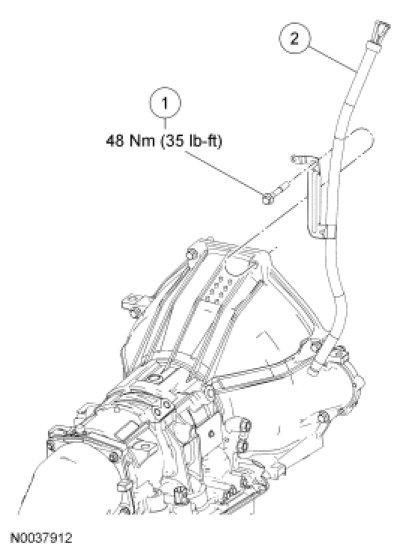 2

1

48 Nm (35 lb-ft)

N0037912