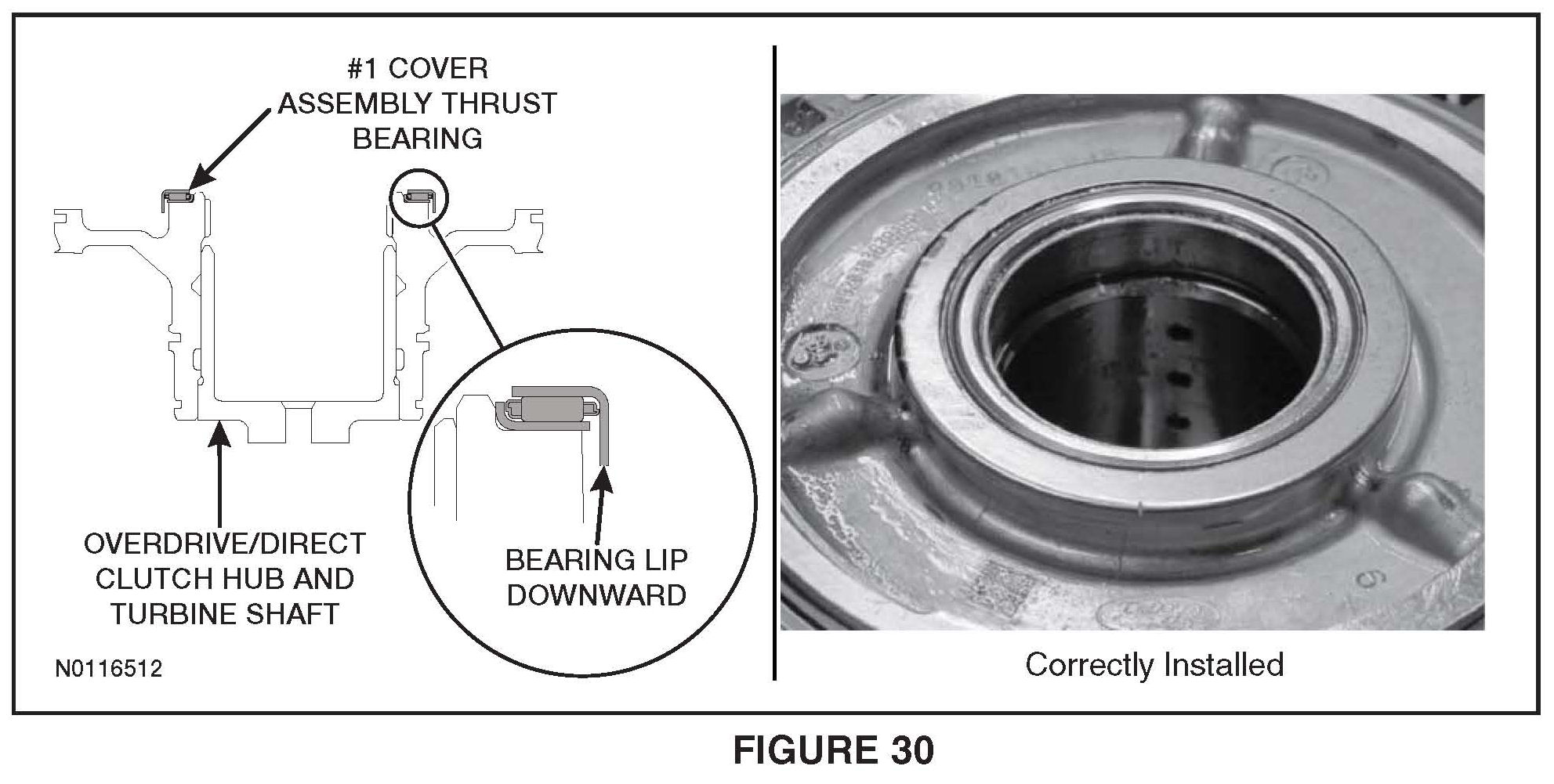 #1 COVER ASSEMBLY THRUST BEARING

OVERDRIVE/DIRECT CLUTCH HUB AND TURBINE SHAFT

BEARING LIP DOWNWARD

N0116512

Correctly Installed

FIGURE 30