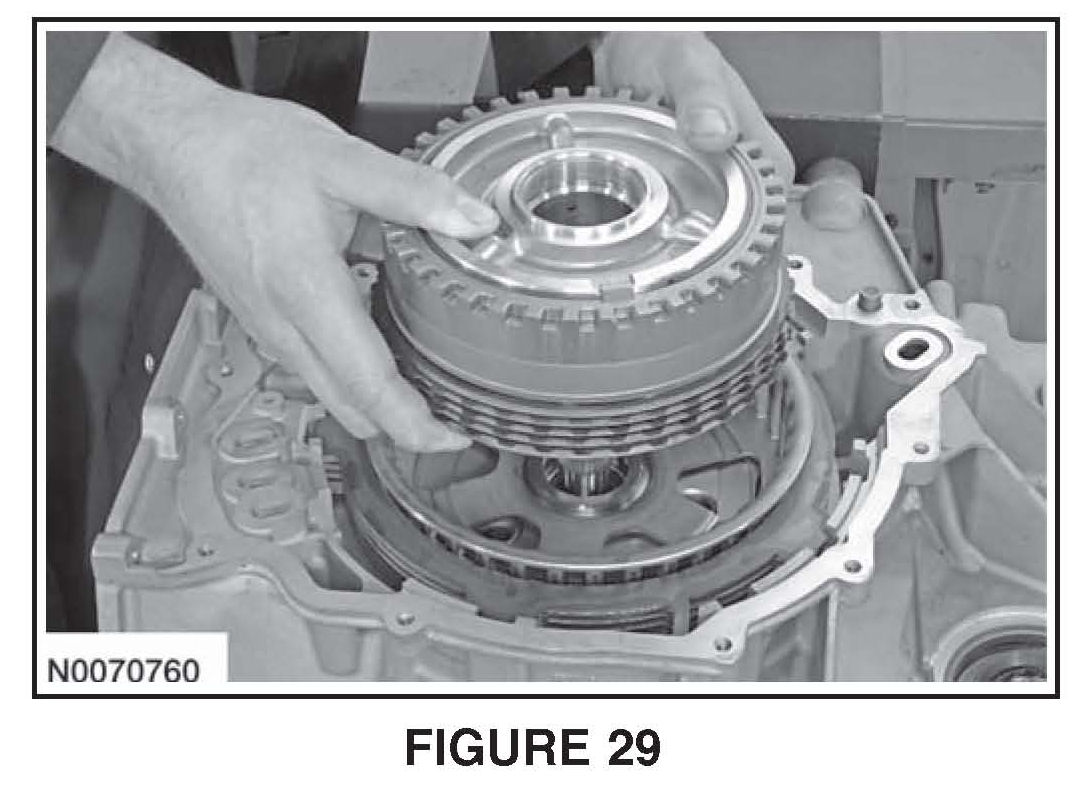 N0070760

FIGURE 29