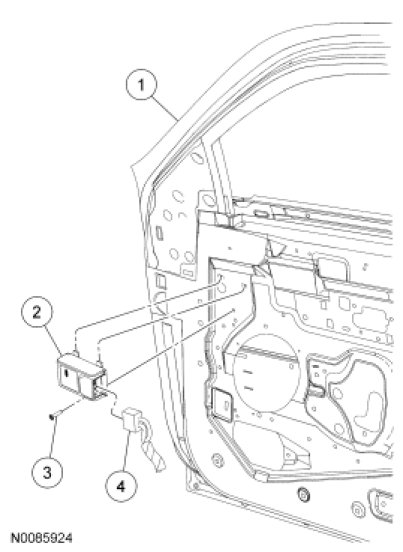 1
2
3
4
N0085924