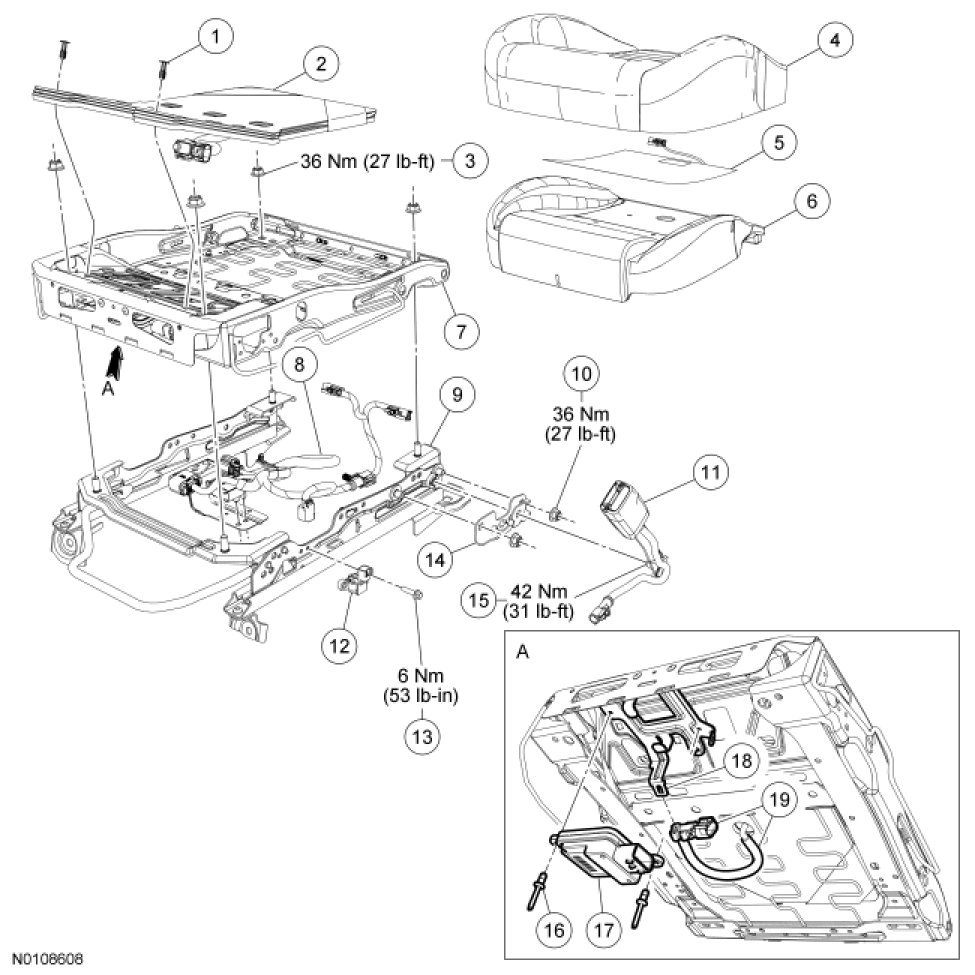 1

2

36 Nm (27 lb-ft)

3

4

5

6

7

A

8

9

10

36 Nm
(27 lb-ft)

11

14

15

42 Nm
(31 lb-ft)

12

6 Nm
(53 lb-in)

13

A

18

19

16

17

N0108608