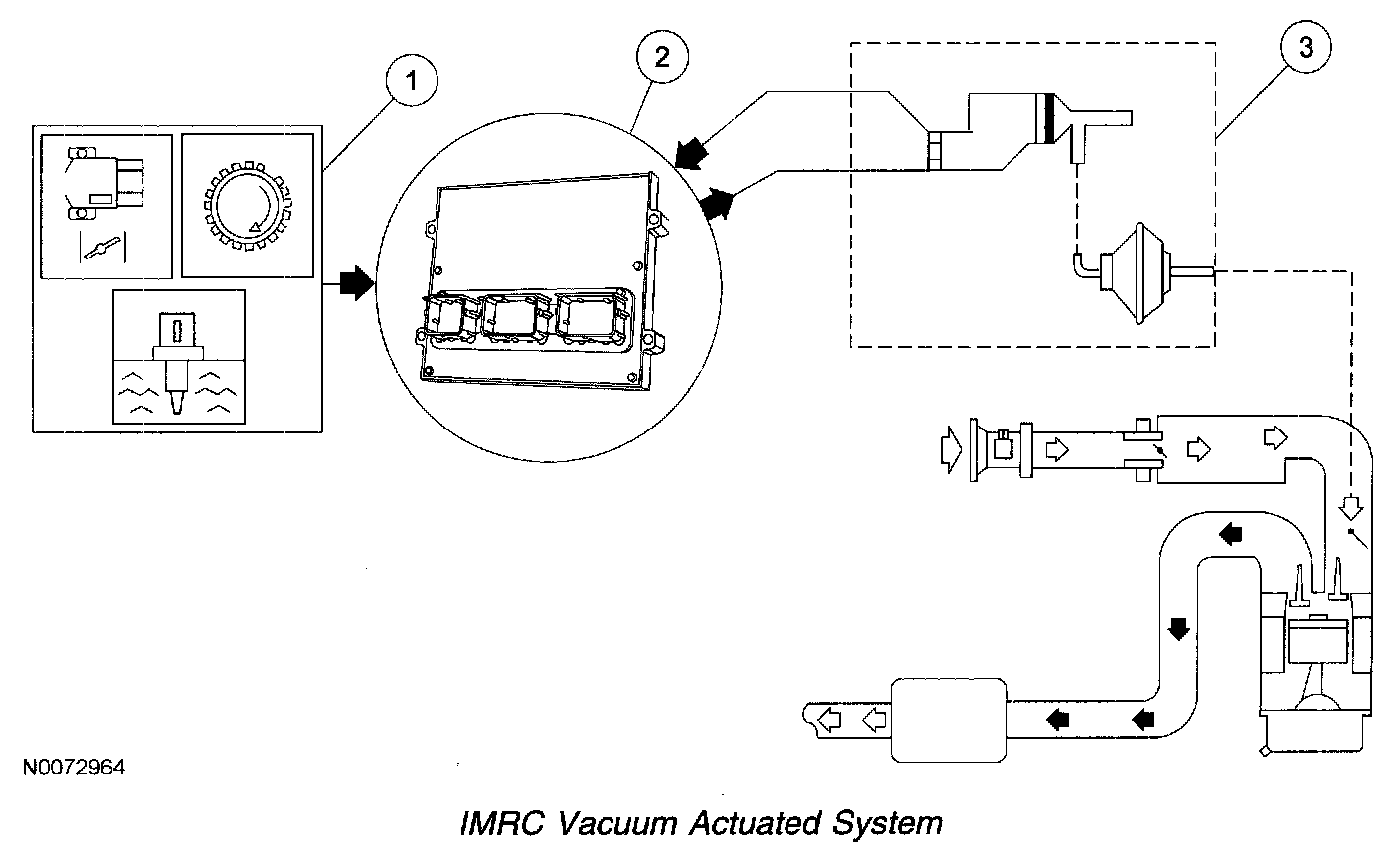 1

2

3

N0072964

IMRC Vacuum Actuated System