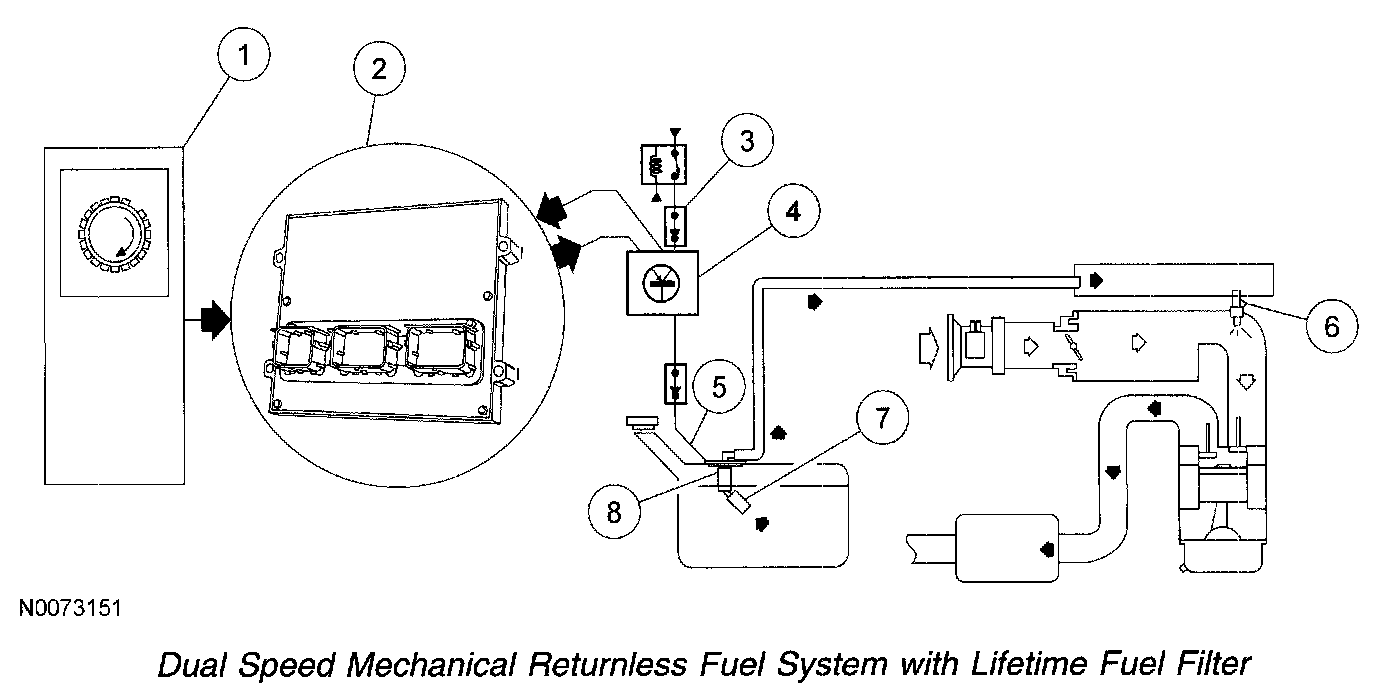 1
2
3
4
5
6
7
8

N0073151

Dual Speed Mechanical Returnless Fuel System with Lifetime Fuel Filter