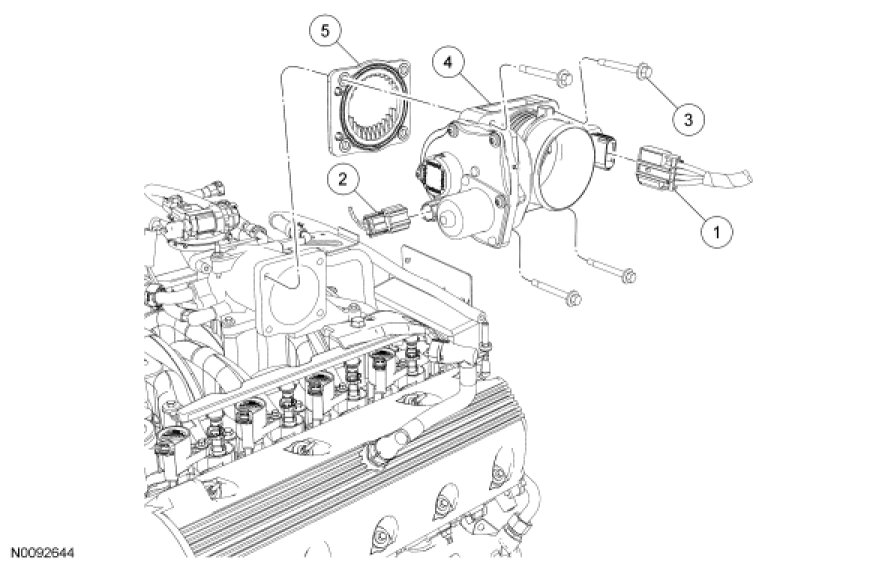 5
4
3
2
1
N0092644