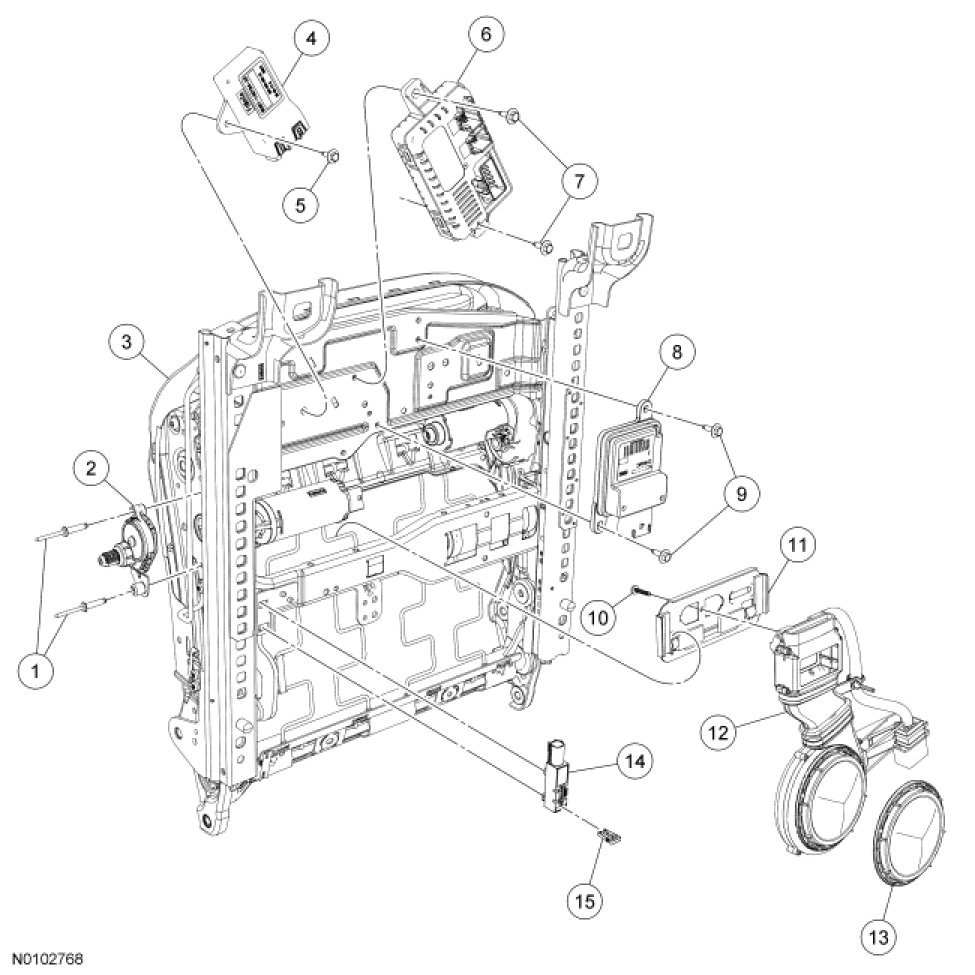 4
6
5
7
3
8
2
9
11
10
1
12
14
15
13
N0102768