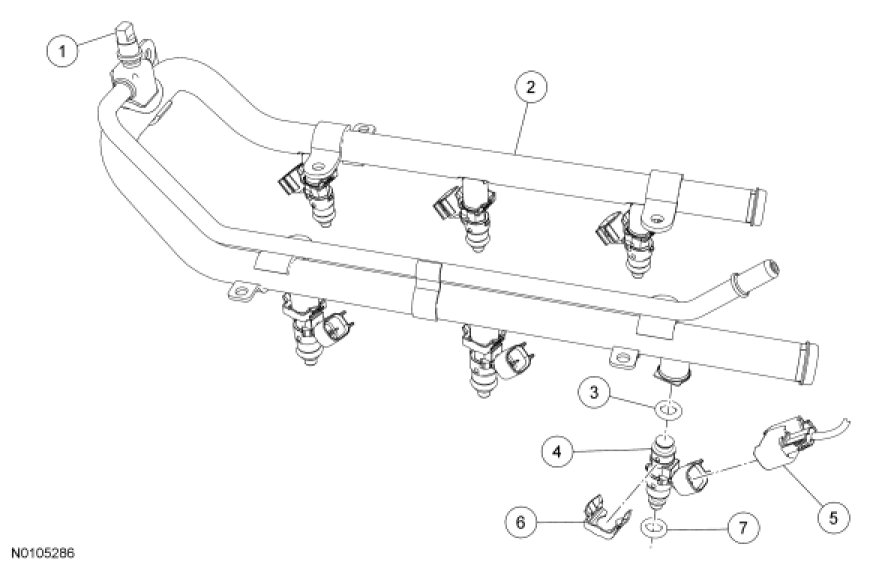 1
2
3
4
5
6
7
N0105286