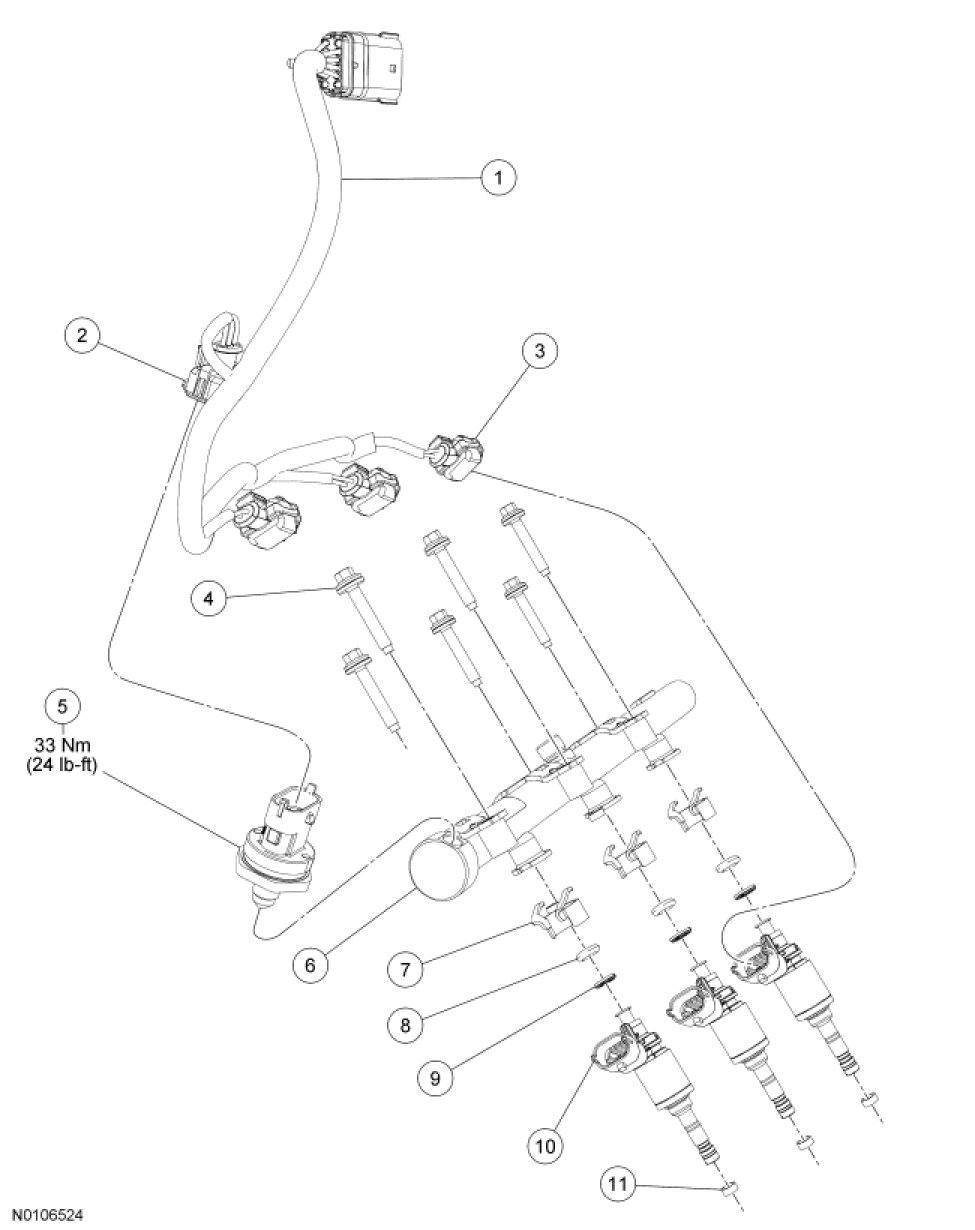 1
2
3
4
5
33 Nm
(24 lb-ft)
6
7
8
9
10
11
N0106524