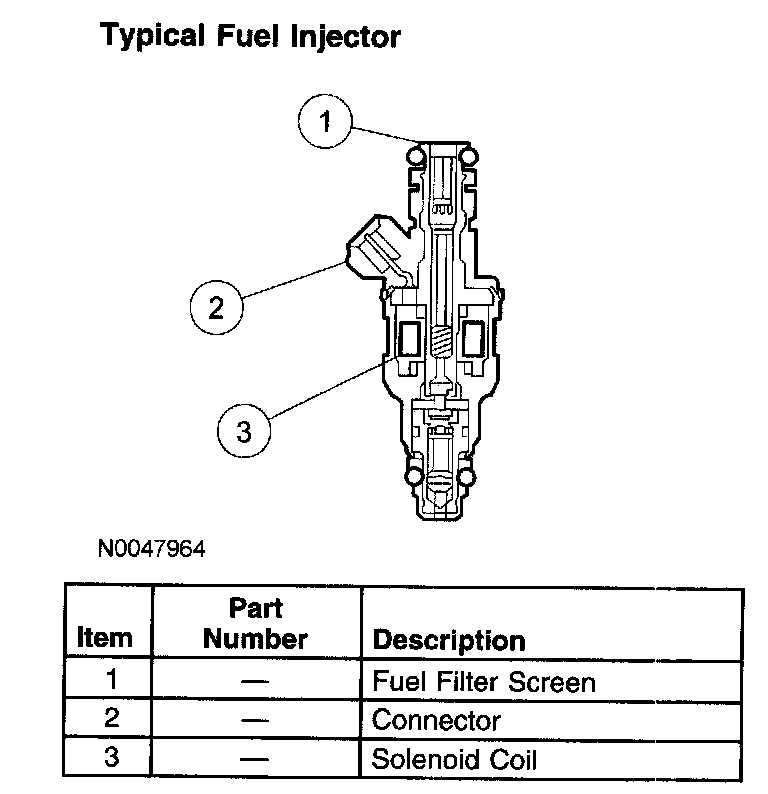 Typical Fuel Injector

1

2

3

N0047964

| Item | Part Number | Description |
|---|---|---|
| 1 | — | Fuel Filter Screen |
| 2 | — | Connector |
| 3 | — | Solenoid Coil |