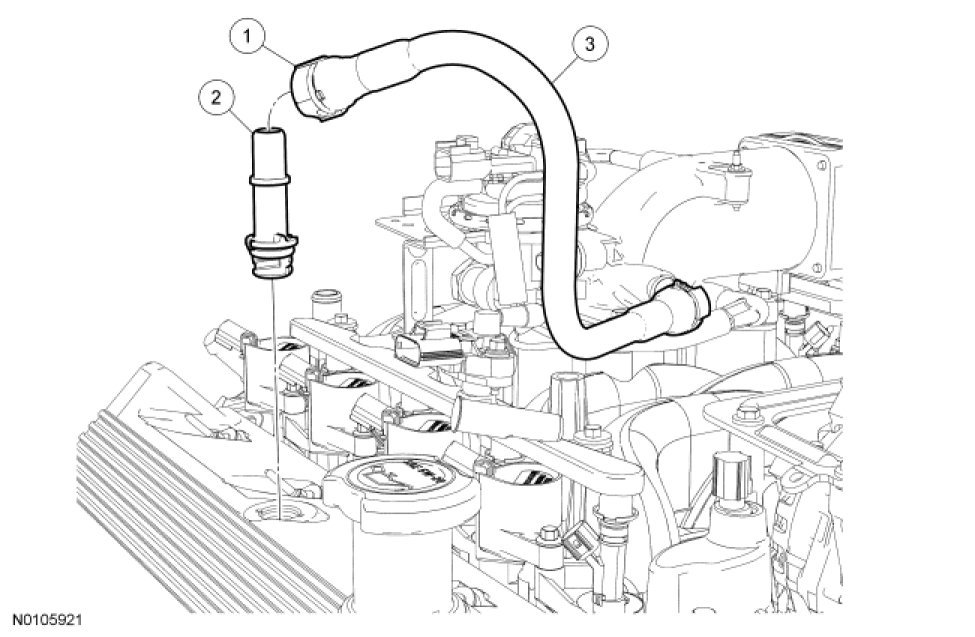 1
2
3
N0105921