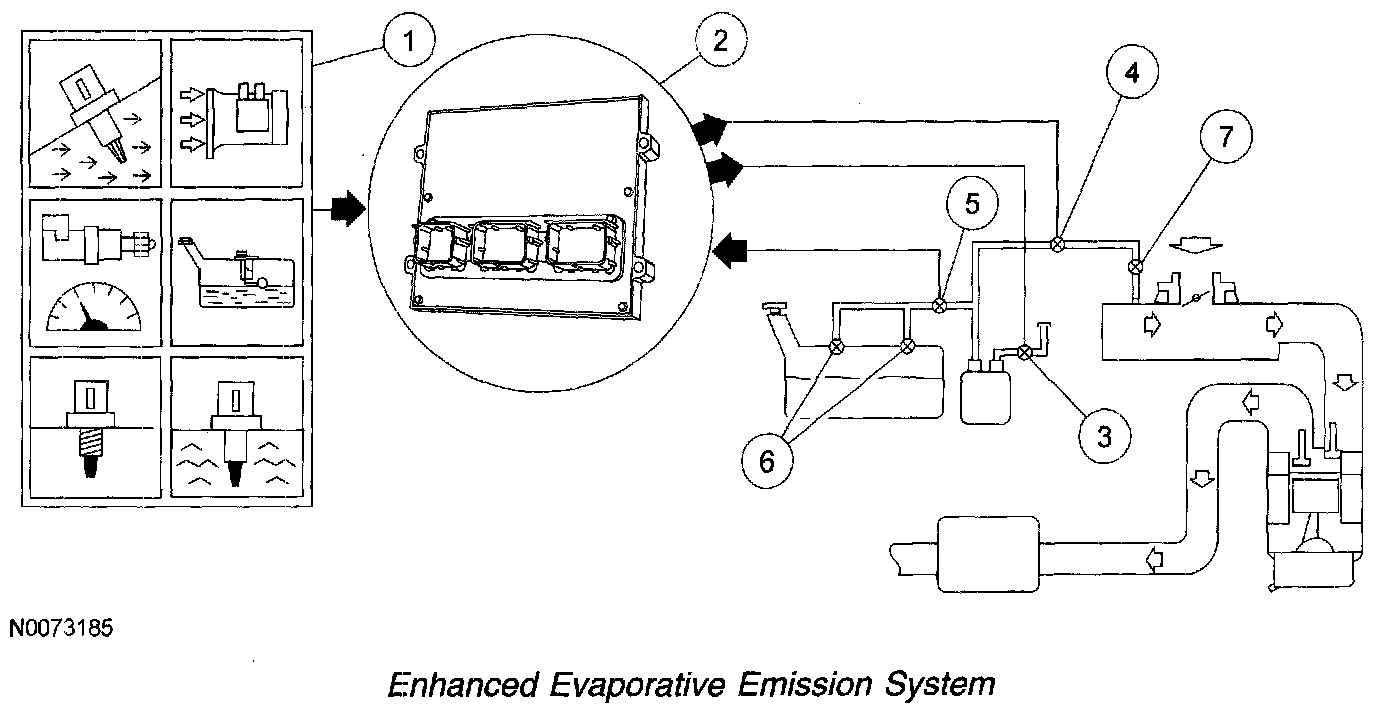 1
2
4
7
5
3
6

N0073185

Enhanced Evaporative Emission System