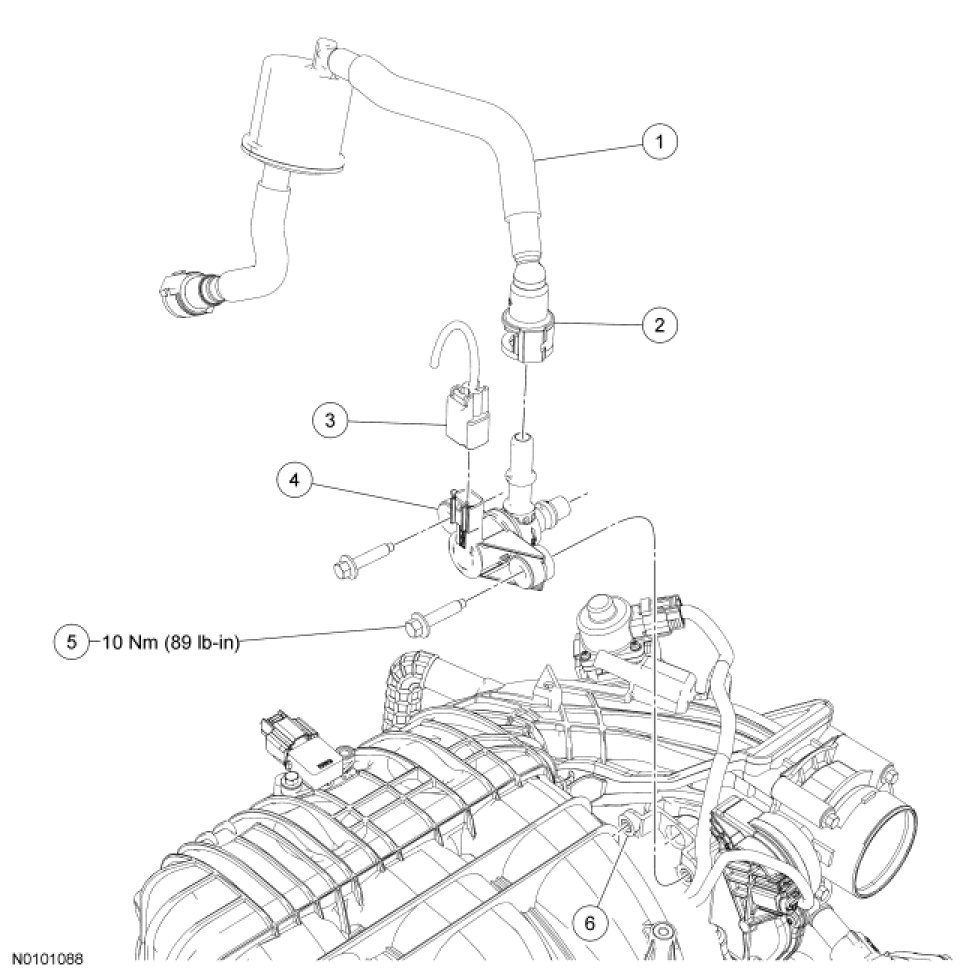 1
2
3
4
5 10 Nm (89 lb-in)
6
N0101088