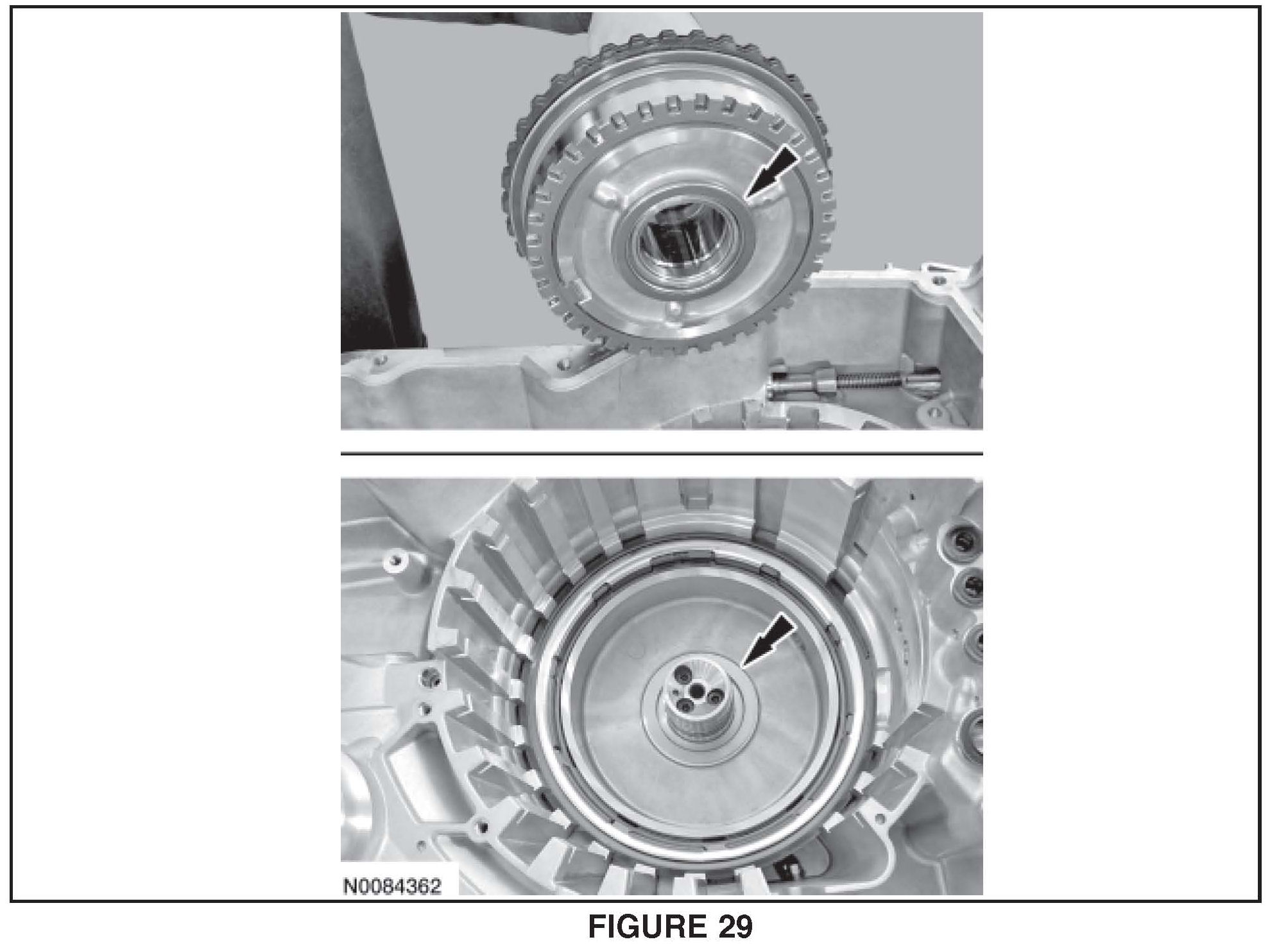 N0084362

FIGURE 29