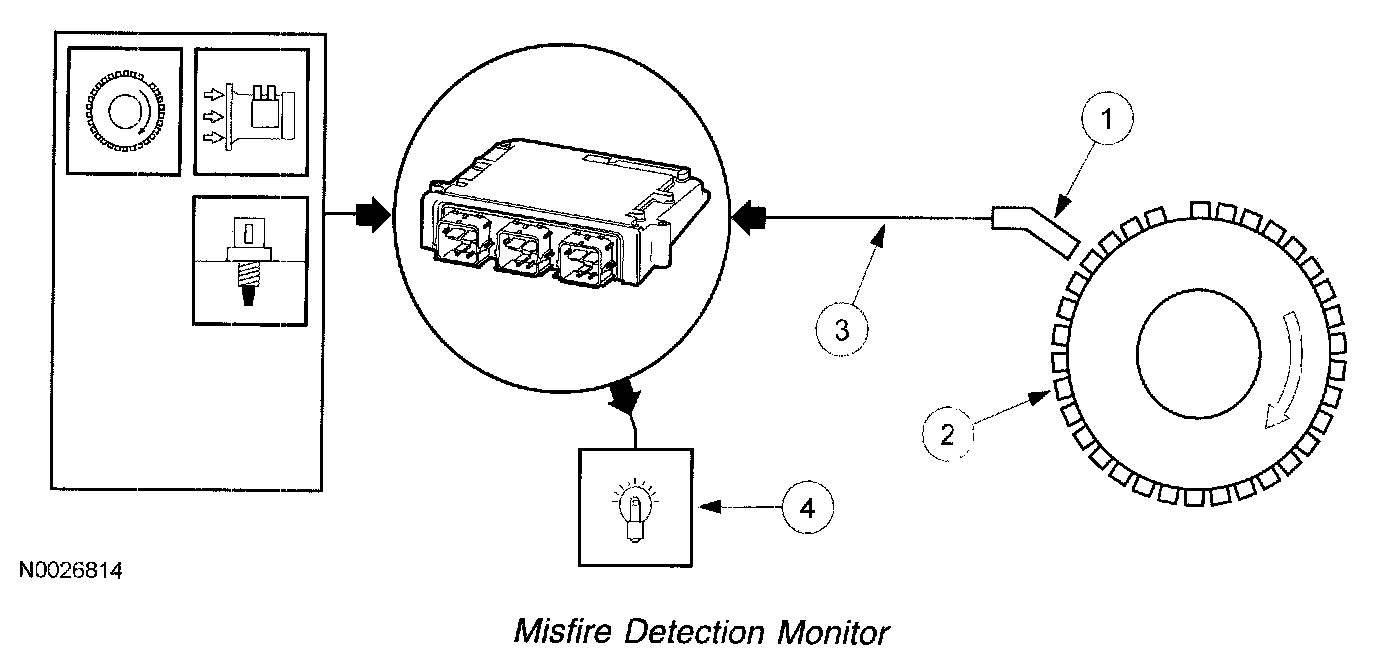 1

3

2

4

N0026814

Misfire Detection Monitor