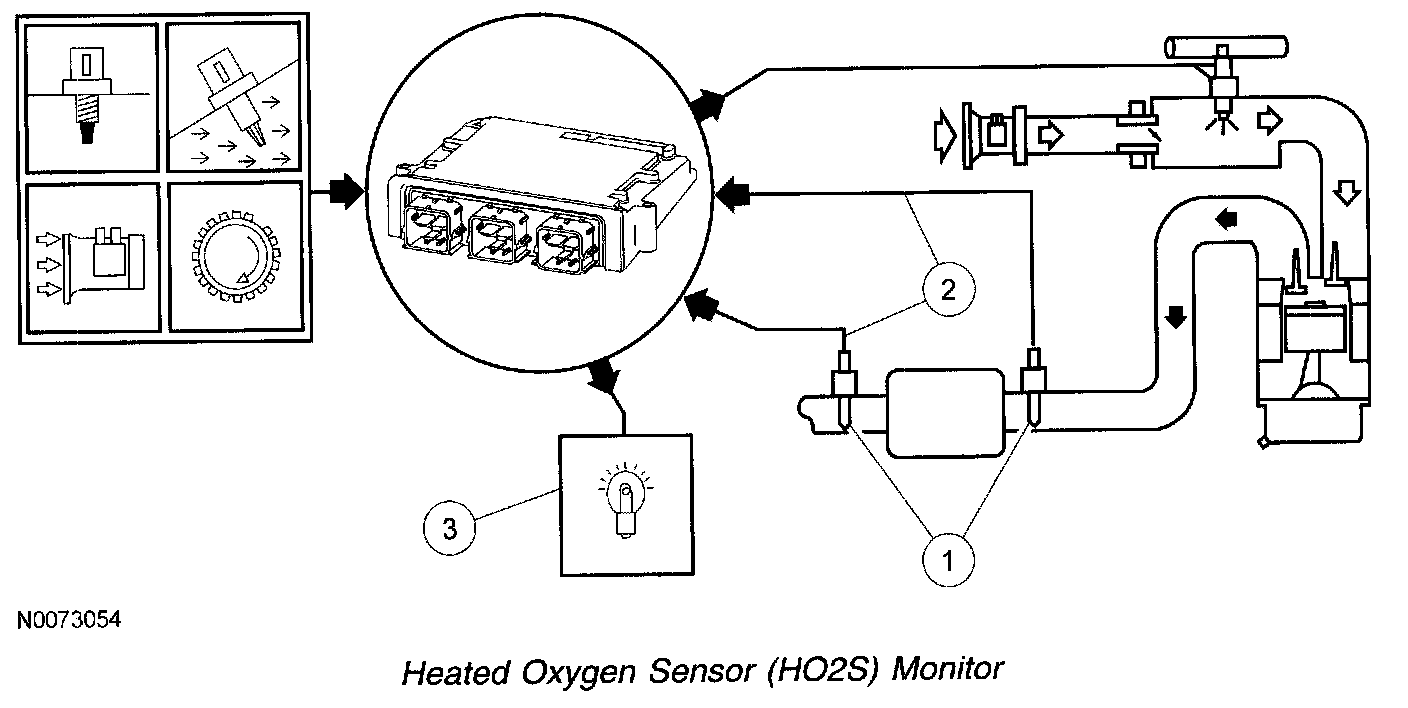 2

3

1

N0073054

Heated Oxygen Sensor (HO2S) Monitor