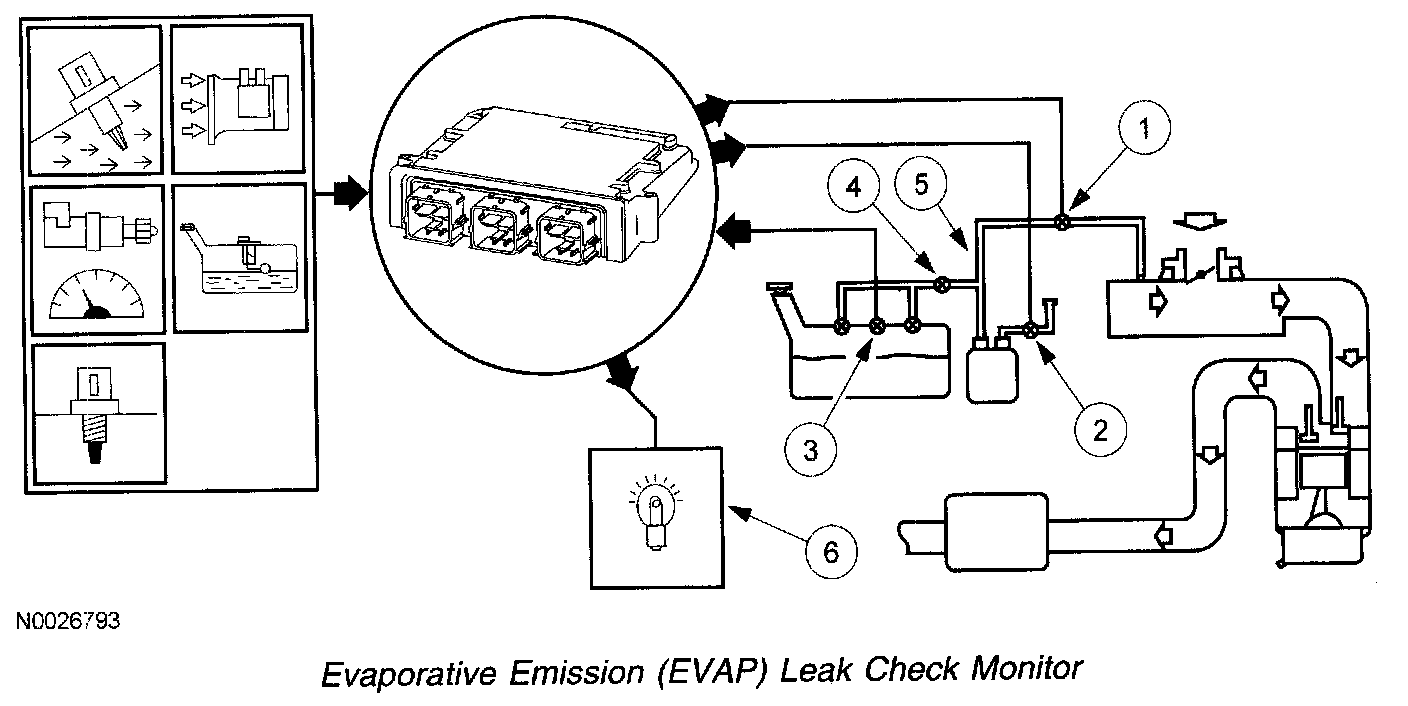 1
4
5
3
2
6
N0026793
Evaporative Emission (EVAP) Leak Check Monitor