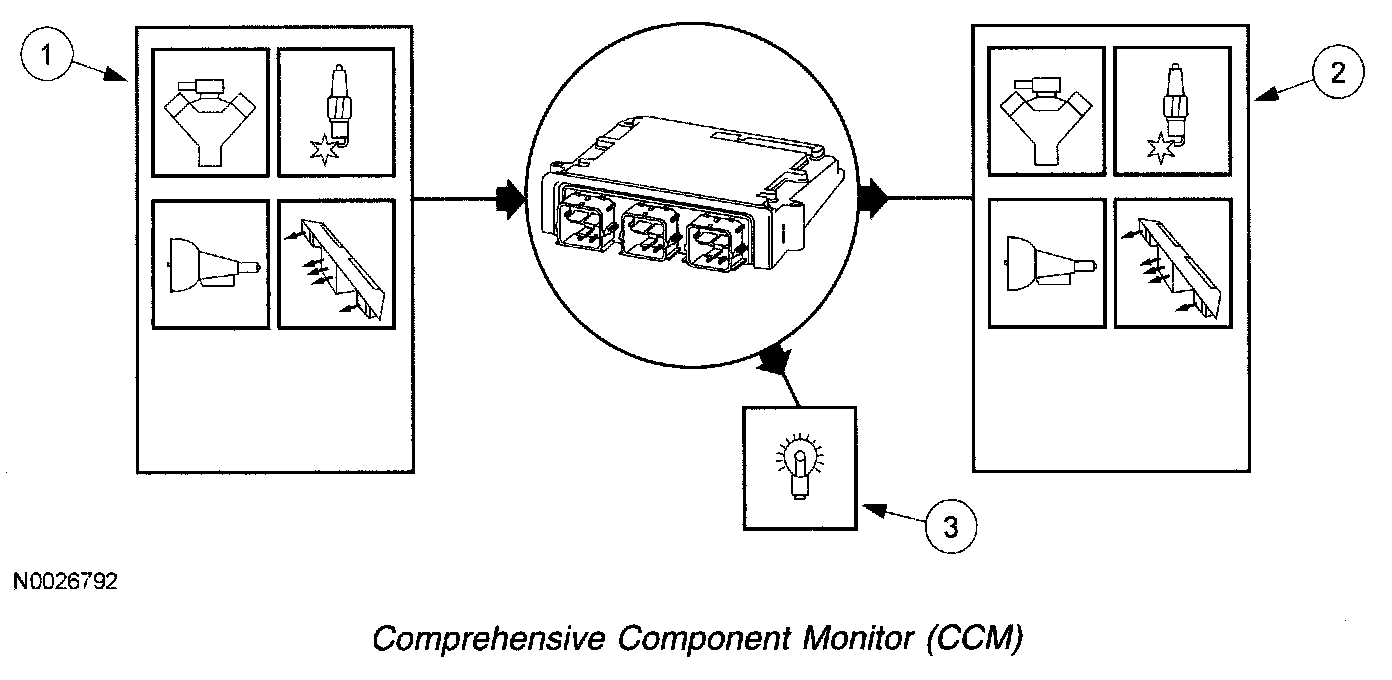 1

2

3

N0026792

Comprehensive Component Monitor (CCM)