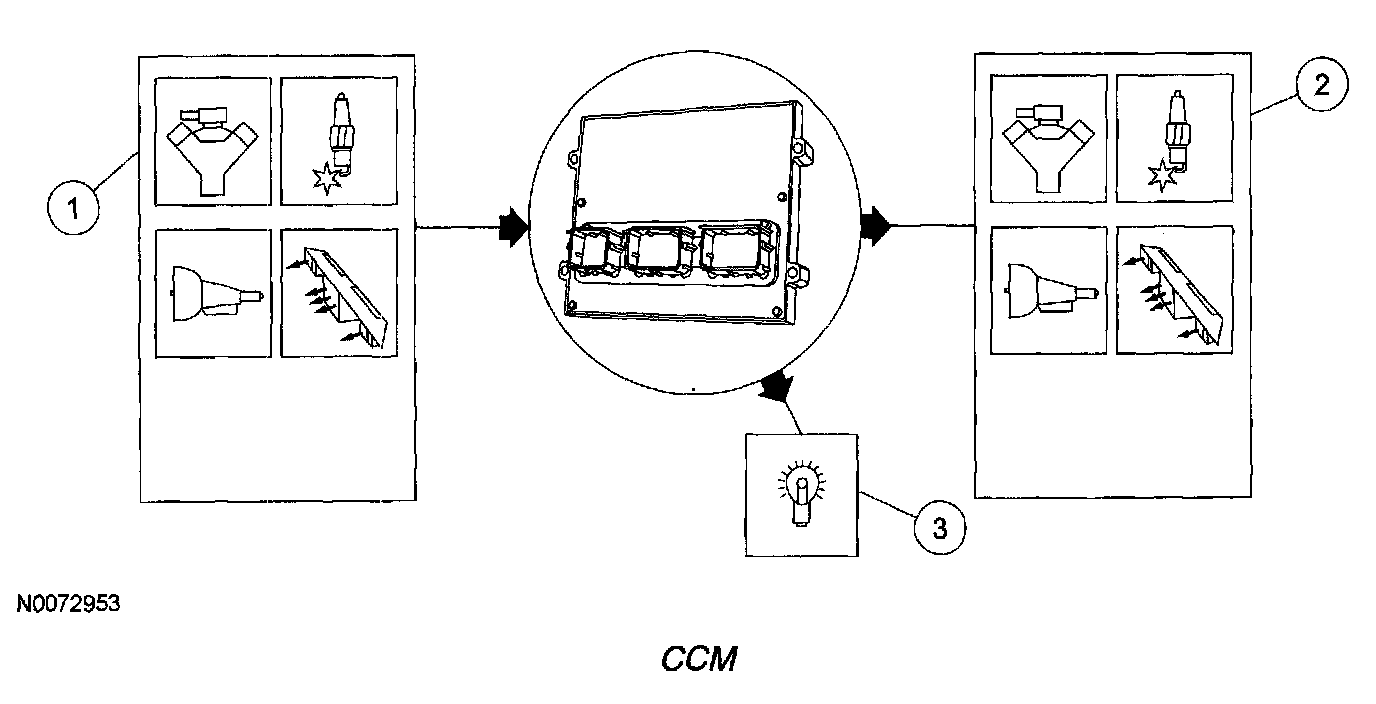 1

2

3

N0072953

CCM