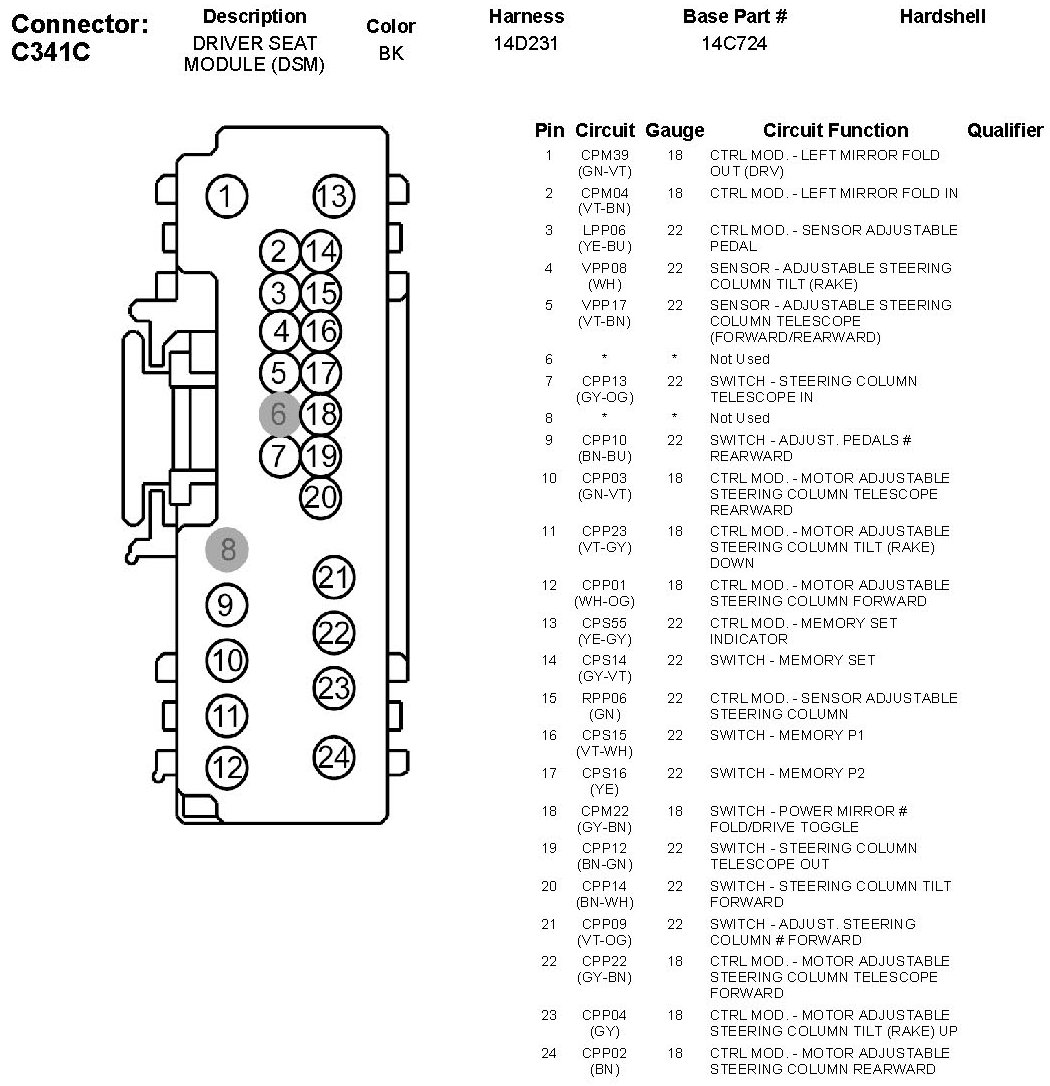 Connector: C341C

| Description | Color | Harness | Base Part # | Hardshell |
|---|---|---|---|---|
| DRIVER SEAT MODULE (DSM) | BK | 14D231 | 14C724 | |

1 13 2 14 3 15 4 16 5 17 6 18 7 19 20 8 21 9 22 10 23 11 24 12

| Pin | Circuit | Gauge | Circuit Function | Qualifier |
|---|---|---|---|---|
| 1 | CPM39 (GN-VT) | 18 | CTRL MOD. - LEFT MIRROR FOLD OUT (DRV) | |
| 2 | CPM04 (VT-BN) | 18 | CTRL MOD. - LEFT MIRROR FOLD IN | |
| 3 | LPP06 (YE-BU) | 22 | CTRL MOD. - SENSOR ADJUSTABLE PEDAL | |
| 4 | VPP08 (WH) | 22 | SENSOR - ADJUSTABLE STEERING COLUMN TILT (RAKE) | |
| 5 | VPP17 (VT-BN) | 22 | SENSOR - ADJUSTABLE STEERING COLUMN TELESCOPE (FORWARD/REARWARD) | |
| 6 | * | * | Not Used | |
| 7 | CPP13 (GY-OG) | 22 | SWITCH - STEERING COLUMN TELESCOPE IN | |
| 8 | * | * | Not Used | |
| 9 | CPP10 (BN-BU) | 22 | SWITCH - ADJUST. PEDALS # REARWARD | |
| 10 | CPP03 (GN-VT) | 18 | CTRL MOD. - MOTOR ADJUSTABLE STEERING COLUMN TELESCOPE REARWARD | |
| 11 | CPP23 (VT-GY) | 18 | CTRL MOD. - MOTOR ADJUSTABLE STEERING COLUMN TILT (RAKE) DOWN | |
| 12 | CPP01 (WH-OG) | 18 | CTRL MOD. - MOTOR ADJUSTABLE STEERING COLUMN FORWARD | |
| 13 | CPS55 (YE-GY) | 22 | CTRL MOD. - MEMORY SET INDICATOR | |
| 14 | CPS14 (GY-VT) | 22 | SWITCH - MEMORY SET | |
| 15 | RPP06 (GN) | 22 | CTRL MOD. - SENSOR ADJUSTABLE STEERING COLUMN | |
| 16 | CPS15 (VT-WH) | 22 | SWITCH - MEMORY P1 | |
| 17 | CPS16 (YE) | 22 | SWITCH - MEMORY P2 | |
| 18 | CPM22 (GY-BN) | 18 | SWITCH - POWER MIRROR # FOLD/DRIVE TOGGLE | |
| 19 | CPP12 (BN-GN) | 22 | SWITCH - STEERING COLUMN TELESCOPE OUT | |
| 20 | CPP14 (BN-WH) | 22 | SWITCH - STEERING COLUMN TILT FORWARD | |
| 21 | CPP09 (VT-OG) | 22 | SWITCH - ADJUST. STEERING COLUMN # FORWARD | |
| 22 | CPP22 (GY-BN) | 18 | CTRL MOD. - MOTOR ADJUSTABLE STEERING COLUMN TELESCOPE FORWARD | |
| 23 | CPP04 (GY) | 18 | CTRL MOD. - MOTOR ADJUSTABLE STEERING COLUMN TILT (RAKE) UP | |
| 24 | CPP02 (BN) | 18 | CTRL MOD. - MOTOR ADJUSTABLE STEERING COLUMN REARWARD | |