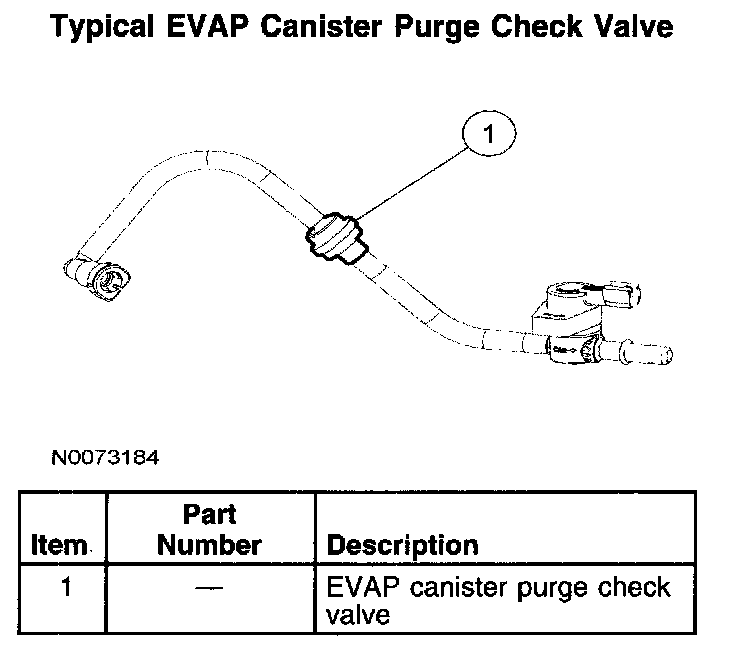 Typical EVAP Canister Purge Check Valve

1

N0073184

| Item | Part Number | Description |
|---|---|---|
| 1 | — | EVAP canister purge check valve |