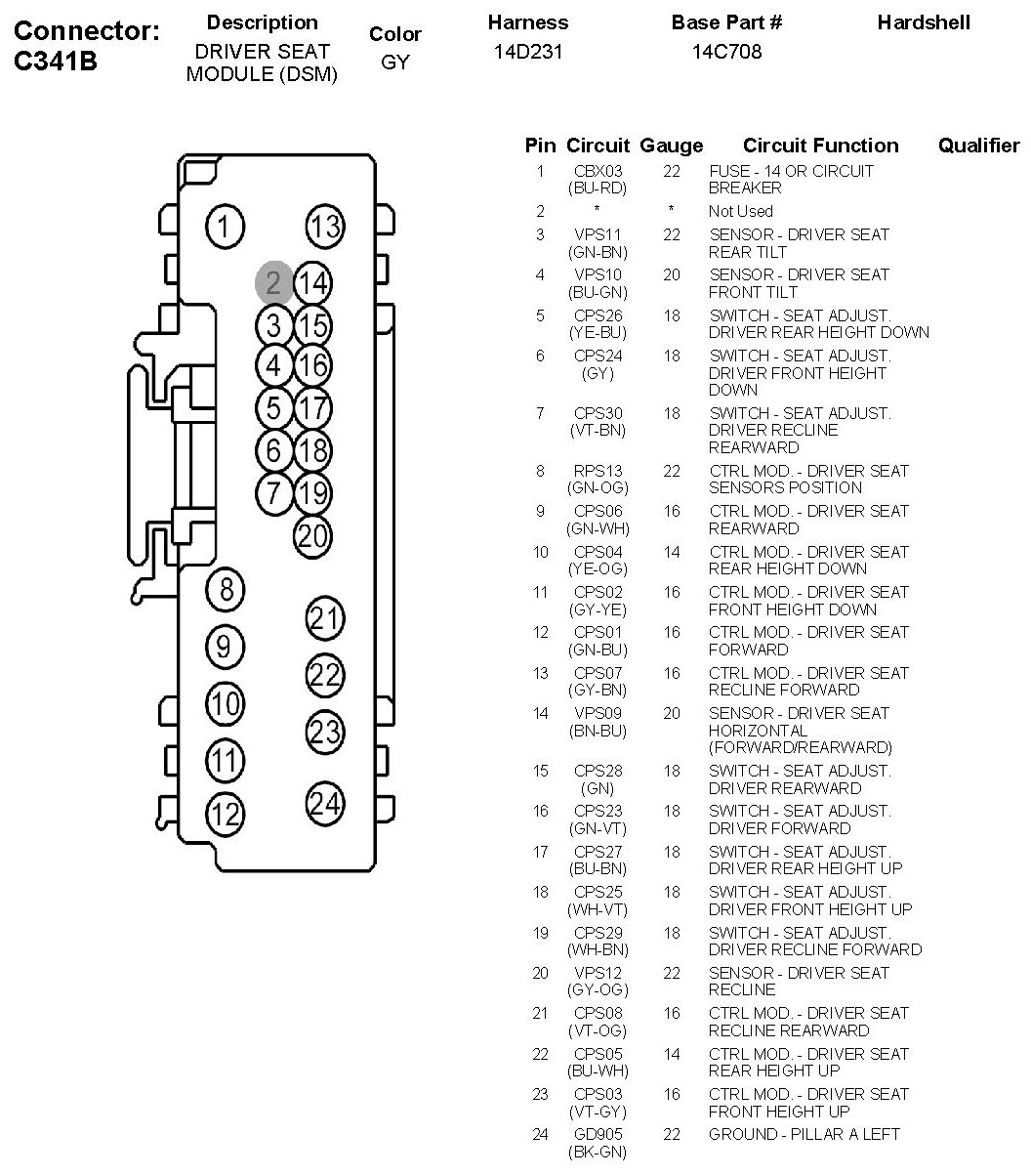 Connector: C341B

| Description | Color | Harness | Base Part # | Hardshell |
|---|---|---|---|---|
| DRIVER SEAT MODULE (DSM) | GY | 14D231 | 14C708 | |

1 13
2 14
3 15
4 16
5 17
6 18
7 19
20
8
21
9
22
10
23
11
24
12

| Pin | Circuit | Gauge | Circuit Function | Qualifier |
|---|---|---|---|---|
| 1 | CBX03 (BU-RD) | 22 | FUSE - 14 OR CIRCUIT BREAKER | |
| 2 | * | * | Not Used | |
| 3 | VPS11 (GN-BN) | 22 | SENSOR - DRIVER SEAT REAR TILT | |
| 4 | VPS10 (BU-GN) | 20 | SENSOR - DRIVER SEAT FRONT TILT | |
| 5 | CPS26 (YE-BU) | 18 | SWITCH - SEAT ADJUST. DRIVER REAR HEIGHT DOWN | |
| 6 | CPS24 (GY) | 18 | SWITCH - SEAT ADJUST. DRIVER FRONT HEIGHT DOWN | |
| 7 | CPS30 (VT-BN) | 18 | SWITCH - SEAT ADJUST. DRIVER RECLINE REARWARD | |
| 8 | RPS13 (GN-OG) | 22 | CTRL MOD. - DRIVER SEAT SENSORS POSITION | |
| 9 | CPS06 (GN-WH) | 16 | CTRL MOD. - DRIVER SEAT REARWARD | |
| 10 | CPS04 (YE-OG) | 14 | CTRL MOD. - DRIVER SEAT REAR HEIGHT DOWN | |
| 11 | CPS02 (GY-YE) | 16 | CTRL MOD. - DRIVER SEAT FRONT HEIGHT DOWN | |
| 12 | CPS01 (GN-BU) | 16 | CTRL MOD. - DRIVER SEAT FORWARD | |
| 13 | CPS07 (GY-BN) | 16 | CTRL MOD. - DRIVER SEAT RECLINE FORWARD | |
| 14 | VPS09 (BN-BU) | 20 | SENSOR - DRIVER SEAT HORIZONTAL (FORWARD/REARWARD) | |
| 15 | CPS28 (GN) | 18 | SWITCH - SEAT ADJUST. DRIVER REARWARD | |
| 16 | CPS23 (GN-VT) | 18 | SWITCH - SEAT ADJUST. DRIVER FORWARD | |
| 17 | CPS27 (BU-BN) | 18 | SWITCH - SEAT ADJUST. DRIVER REAR HEIGHT UP | |
| 18 | CPS25 (WH-VT) | 18 | SWITCH - SEAT ADJUST. DRIVER FRONT HEIGHT UP | |
| 19 | CPS29 (WH-BN) | 18 | SWITCH - SEAT ADJUST. DRIVER RECLINE FORWARD | |
| 20 | VPS12 (GY-OG) | 22 | SENSOR - DRIVER SEAT RECLINE | |
| 21 | CPS08 (VT-OG) | 16 | CTRL MOD. - DRIVER SEAT RECLINE REARWARD | |
| 22 | CPS05 (BU-WH) | 14 | CTRL MOD. - DRIVER SEAT REAR HEIGHT UP | |
| 23 | CPS03 (VT-GY) | 16 | CTRL MOD. - DRIVER SEAT FRONT HEIGHT UP | |
| 24 | GD905 (BK-GN) | 22 | GROUND - PILLAR A LEFT | |