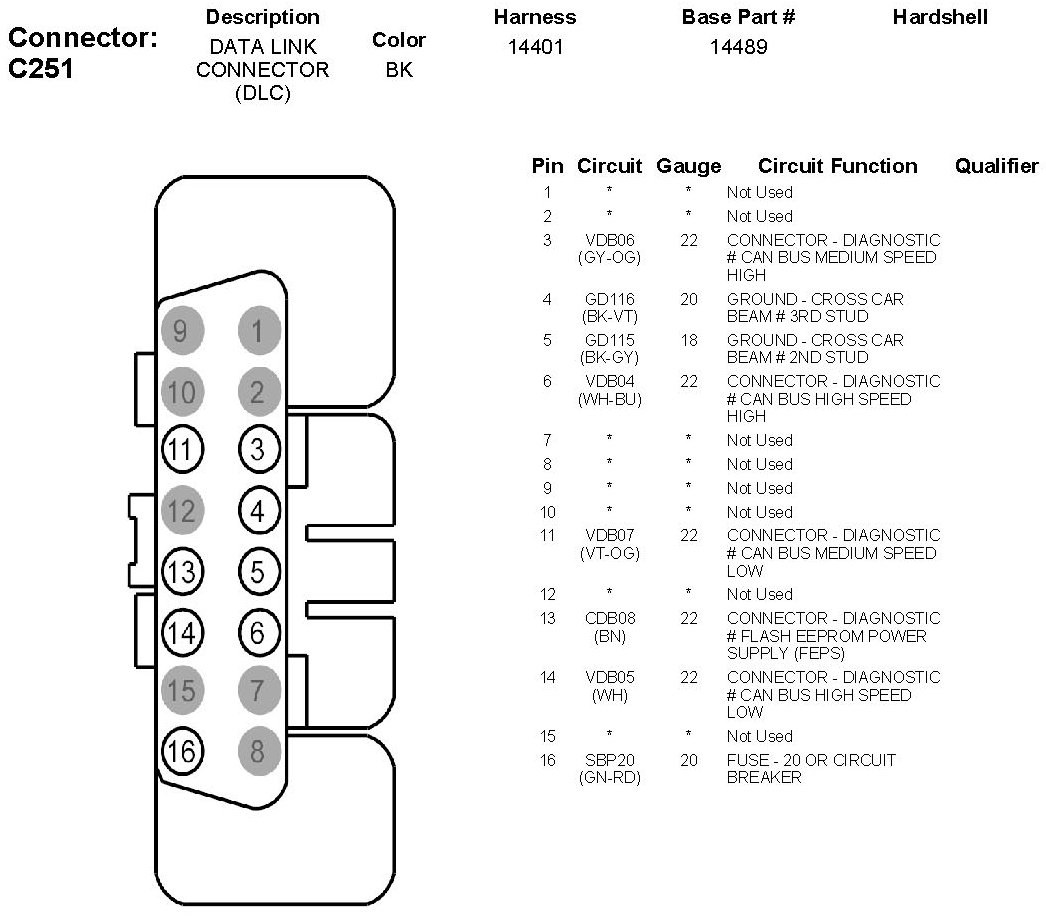 Connector: C251

| Description | Color | Harness | Base Part # | Hardshell |
|---|---|---|---|---|
| DATA LINK CONNECTOR (DLC) | BK | 14401 | 14489 | |

9 1
10 2
11 3
12 4
13 5
14 6
15 7
16 8

| Pin | Circuit | Gauge | Circuit Function | Qualifier |
|---|---|---|---|---|
| 1 | * | * | Not Used | |
| 2 | * | * | Not Used | |
| 3 | VDB06 (GY-OG) | 22 | CONNECTOR - DIAGNOSTIC # CAN BUS MEDIUM SPEED HIGH | |
| 4 | GD116 (BK-VT) | 20 | GROUND - CROSS CAR BEAM # 3RD STUD | |
| 5 | GD115 (BK-GY) | 18 | GROUND - CROSS CAR BEAM # 2ND STUD | |
| 6 | VDB04 (WH-BU) | 22 | CONNECTOR - DIAGNOSTIC # CAN BUS HIGH SPEED HIGH | |
| 7 | * | * | Not Used | |
| 8 | * | * | Not Used | |
| 9 | * | * | Not Used | |
| 10 | * | * | Not Used | |
| 11 | VDB07 (VT-OG) | 22 | CONNECTOR - DIAGNOSTIC # CAN BUS MEDIUM SPEED LOW | |
| 12 | * | * | Not Used | |
| 13 | CDB08 (BN) | 22 | CONNECTOR - DIAGNOSTIC # FLASH EEPROM POWER SUPPLY (FEPS) | |
| 14 | VDB05 (WH) | 22 | CONNECTOR - DIAGNOSTIC # CAN BUS HIGH SPEED LOW | |
| 15 | * | * | Not Used | |
| 16 | SBP20 (GN-RD) | 20 | FUSE - 20 OR CIRCUIT BREAKER | |