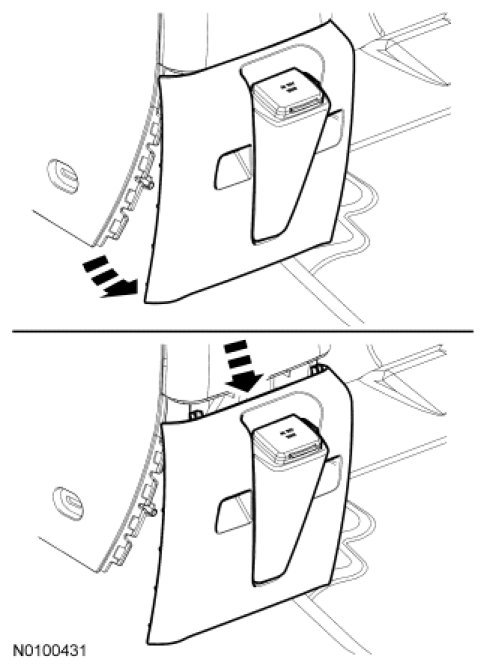 N0100431