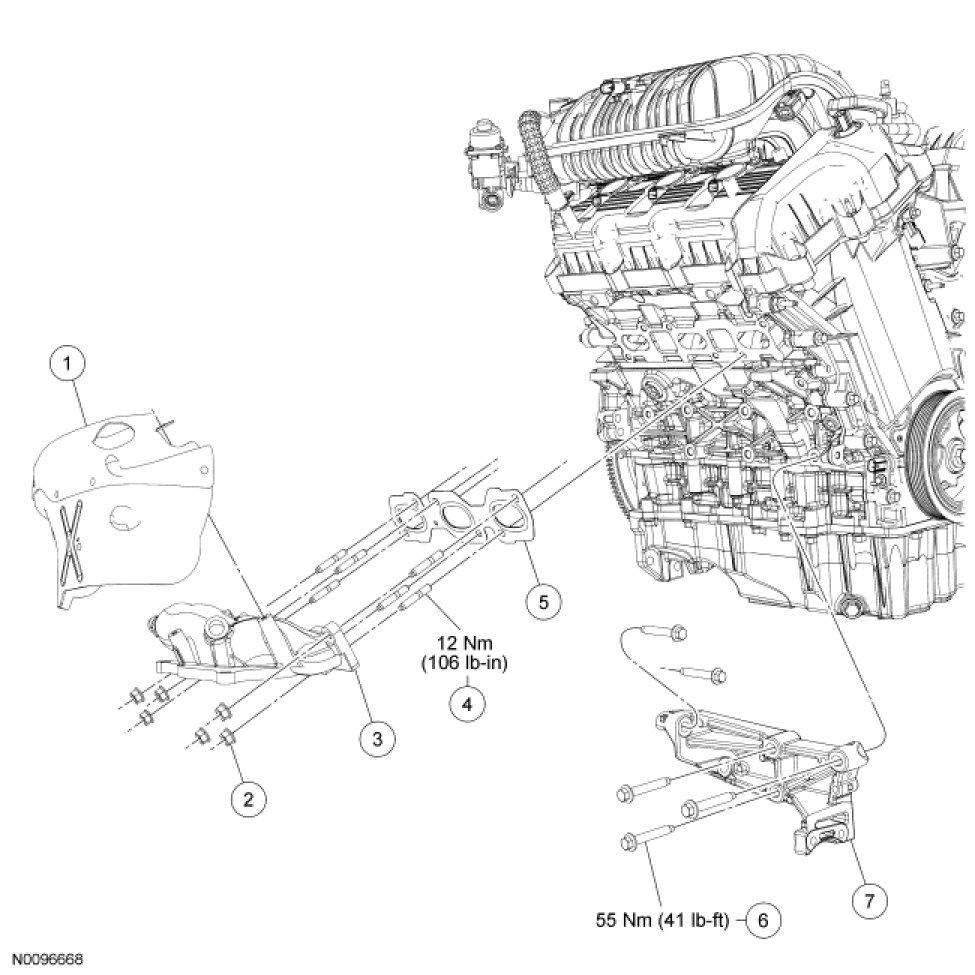 1

5

12 Nm
(106 lb-in)

4

3

2

7

55 Nm (41 lb-ft) 6

N0096668