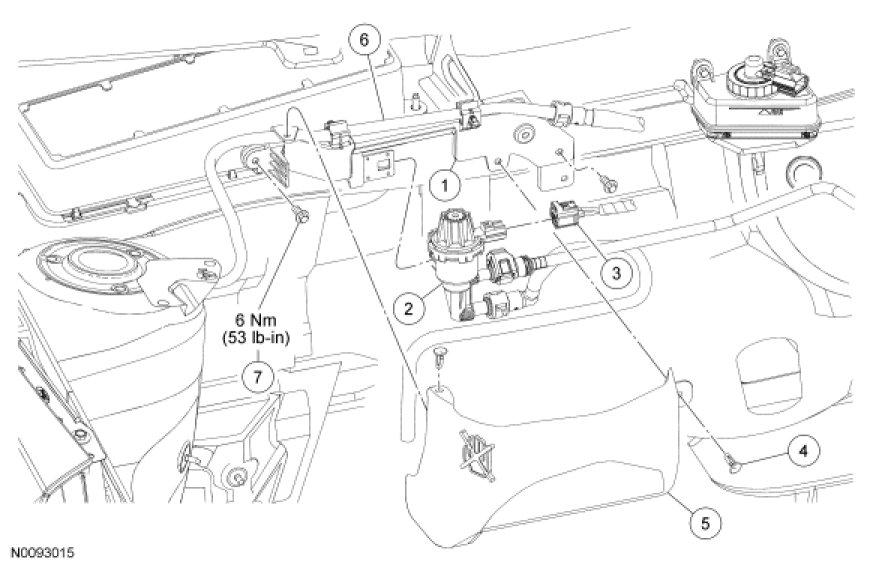 6
1
3
2
6 Nm
(53 lb-in)
7
4
5
N0093015