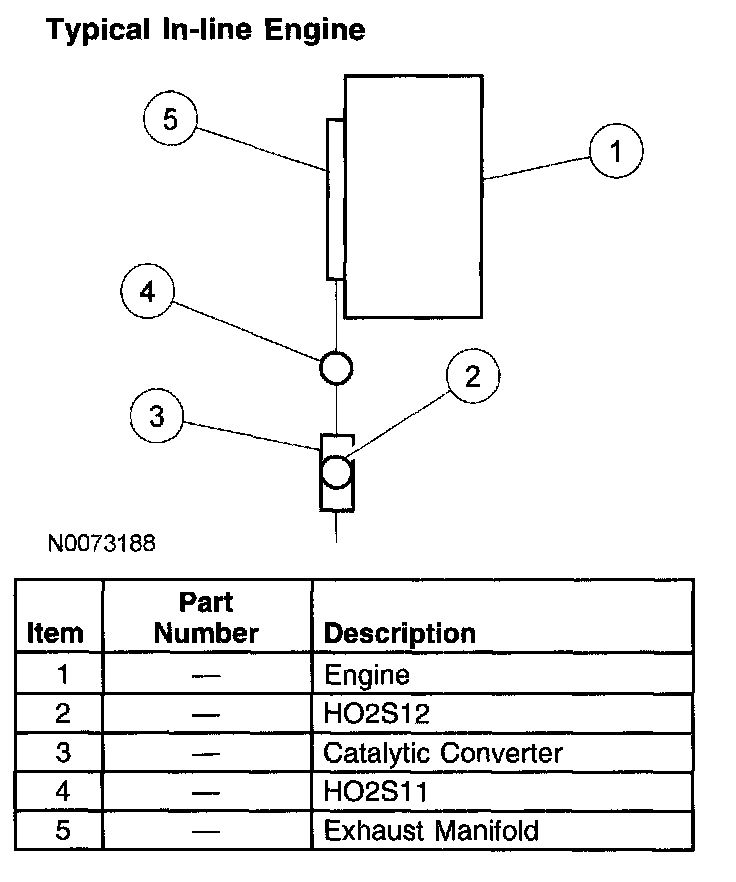 Typical In-line Engine

5

1

4

2

3

N0073188

| Item | Part Number | Description |
|---|---|---|
| 1 | — | Engine |
| 2 | — | HO2S12 |
| 3 | — | Catalytic Converter |
| 4 | — | HO2S11 |
| 5 | — | Exhaust Manifold |