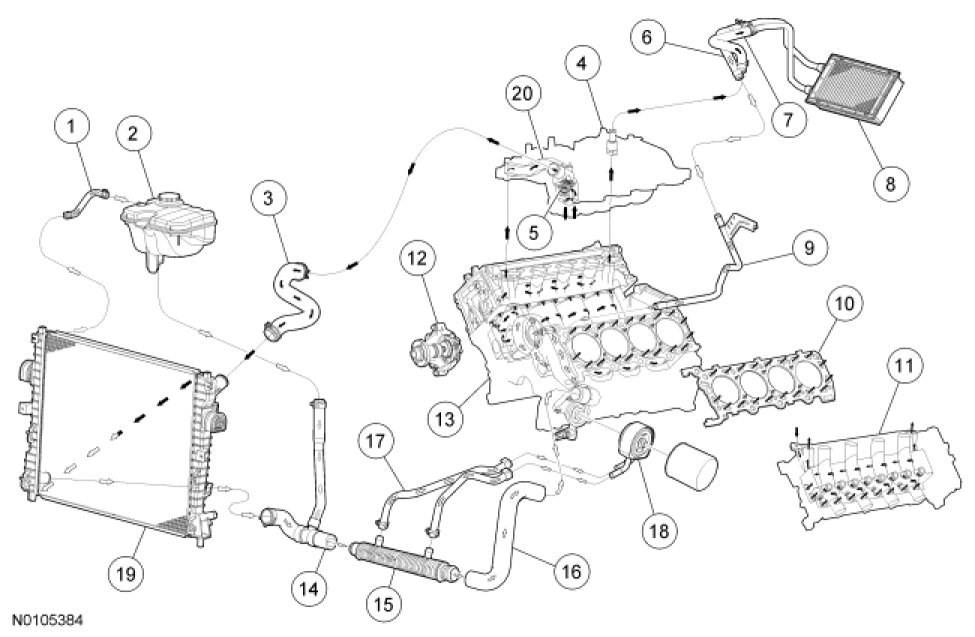 1
2
3
20
4
6
7
8
5
12
9
10
11
13
17
18
19
14
15
16
N0105384