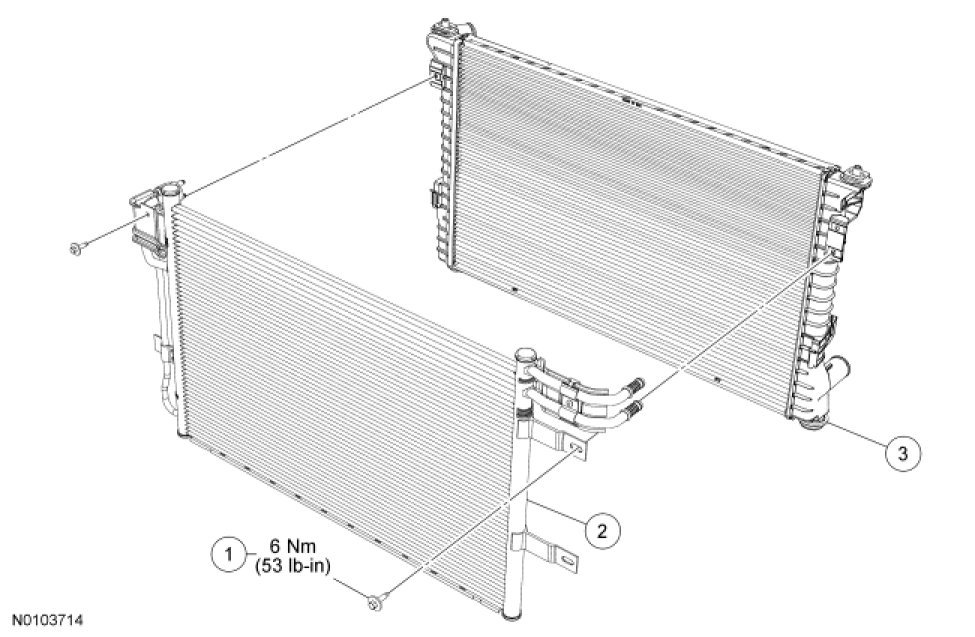 3

2

1 6 Nm (53 lb-in)

N0103714