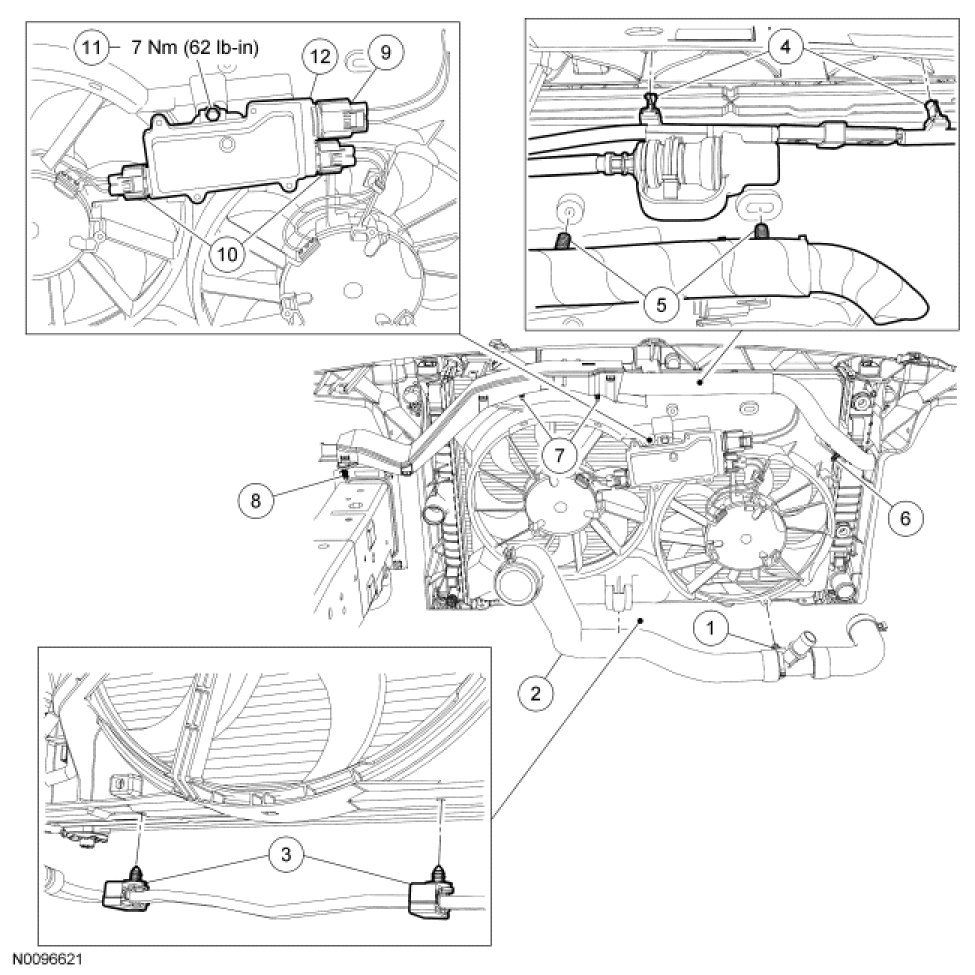 11 7 Nm (62 lb-in)
12
9
10
4
5
7
8
6
1
2
3
N0096621