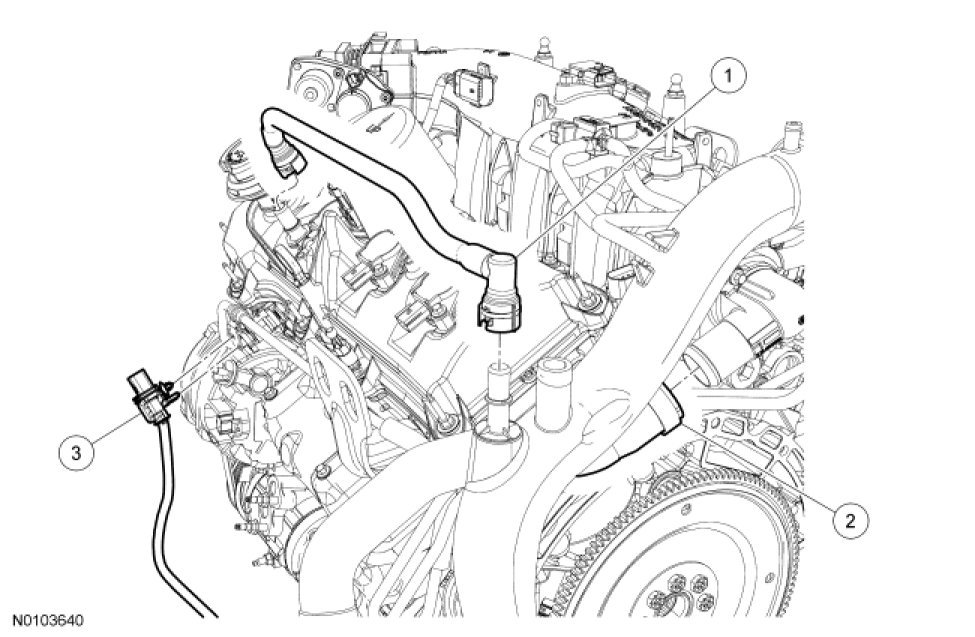 1

3

2

N0103640