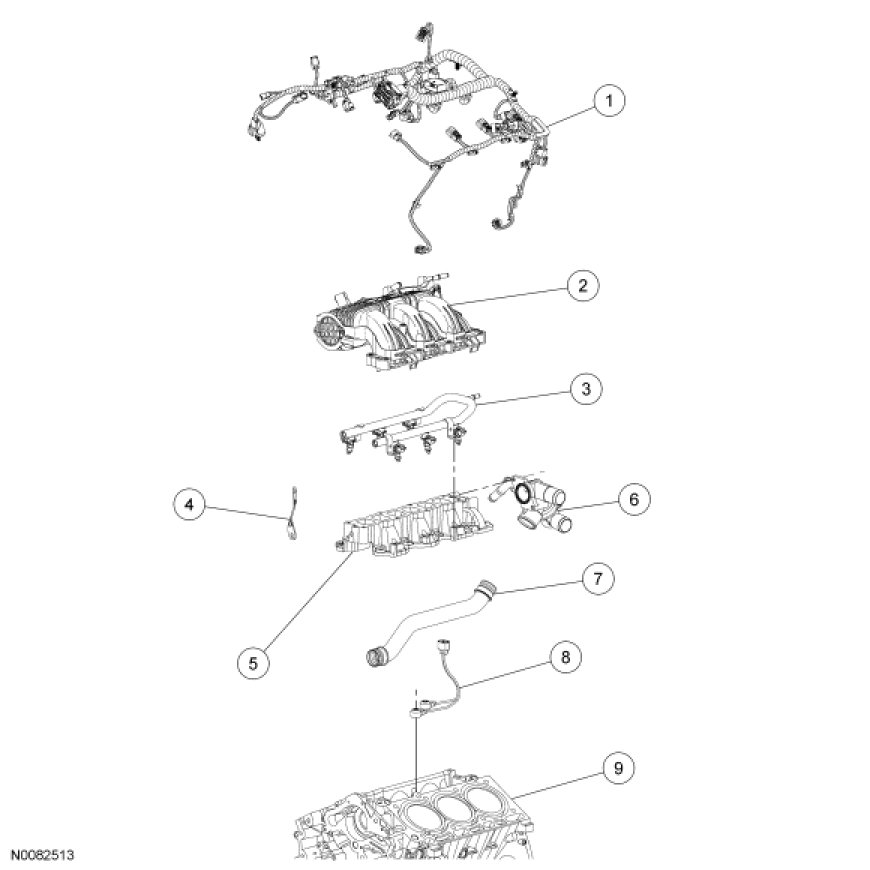 1
2
3
4
6
7
5
8
9
N0082513