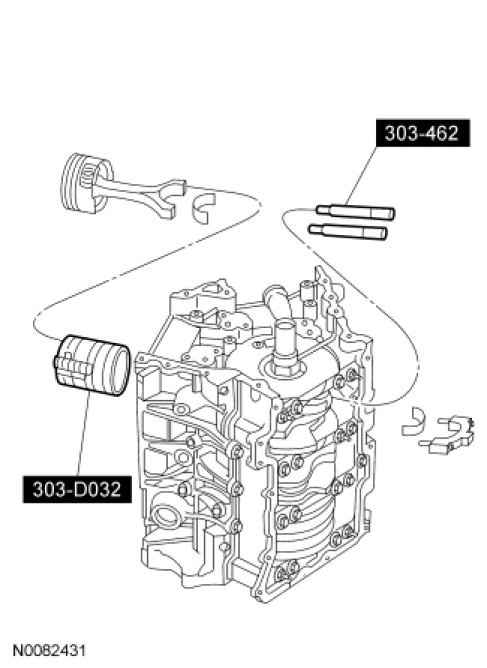 303-462

303-D032

N0082431