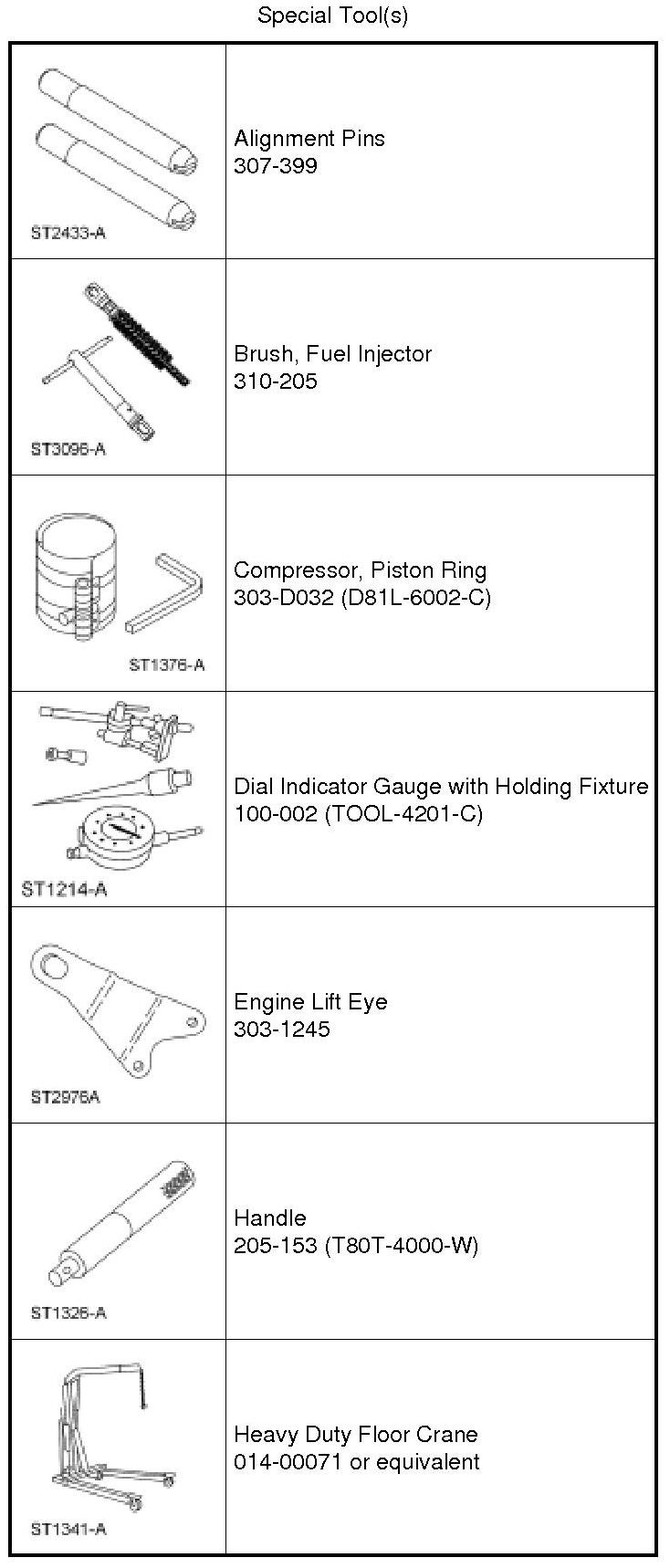 Special Tool(s)

| | |
|---|---|
| ST2433-A | Alignment Pins 307-399 |
| ST3096-A | Brush, Fuel Injector 310-205 |
| ST1376-A | Compressor, Piston Ring 303-D032 (D81L-6002-C) |
| ST1214-A | Dial Indicator Gauge with Holding Fixture 100-002 (TOOL-4201-C) |
| ST2976A | Engine Lift Eye 303-1245 |
| ST1326-A | Handle 205-153 (T80T-4000-W) |
| ST1341-A | Heavy Duty Floor Crane 014-00071 or equivalent |