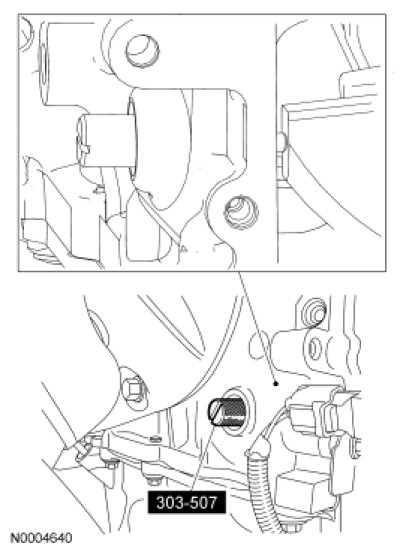 303-507

N0004640