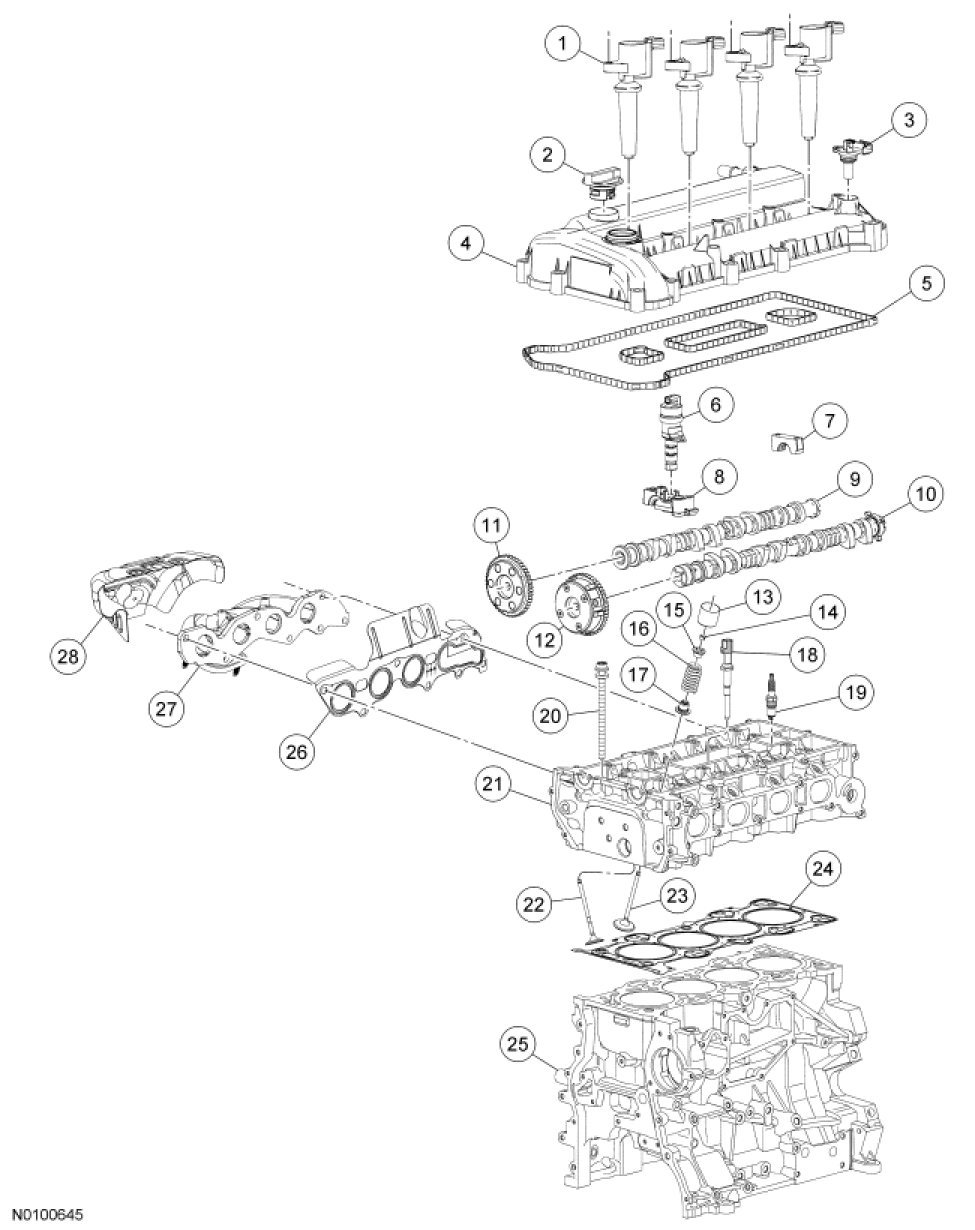 1
2
3
4
5
6
7
8
9
10
11
12
13
14
15
16
17
18
19
20
21
22
23
24
25
26
27
28
N0100645