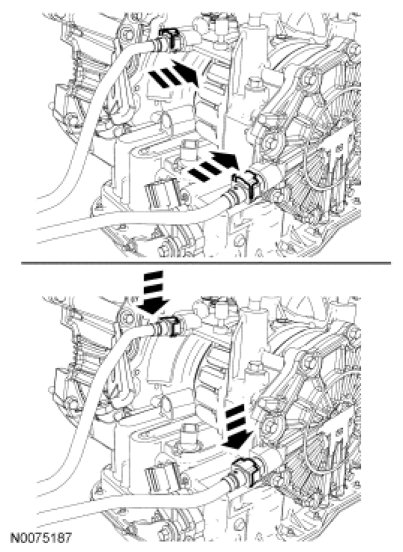 N0075187