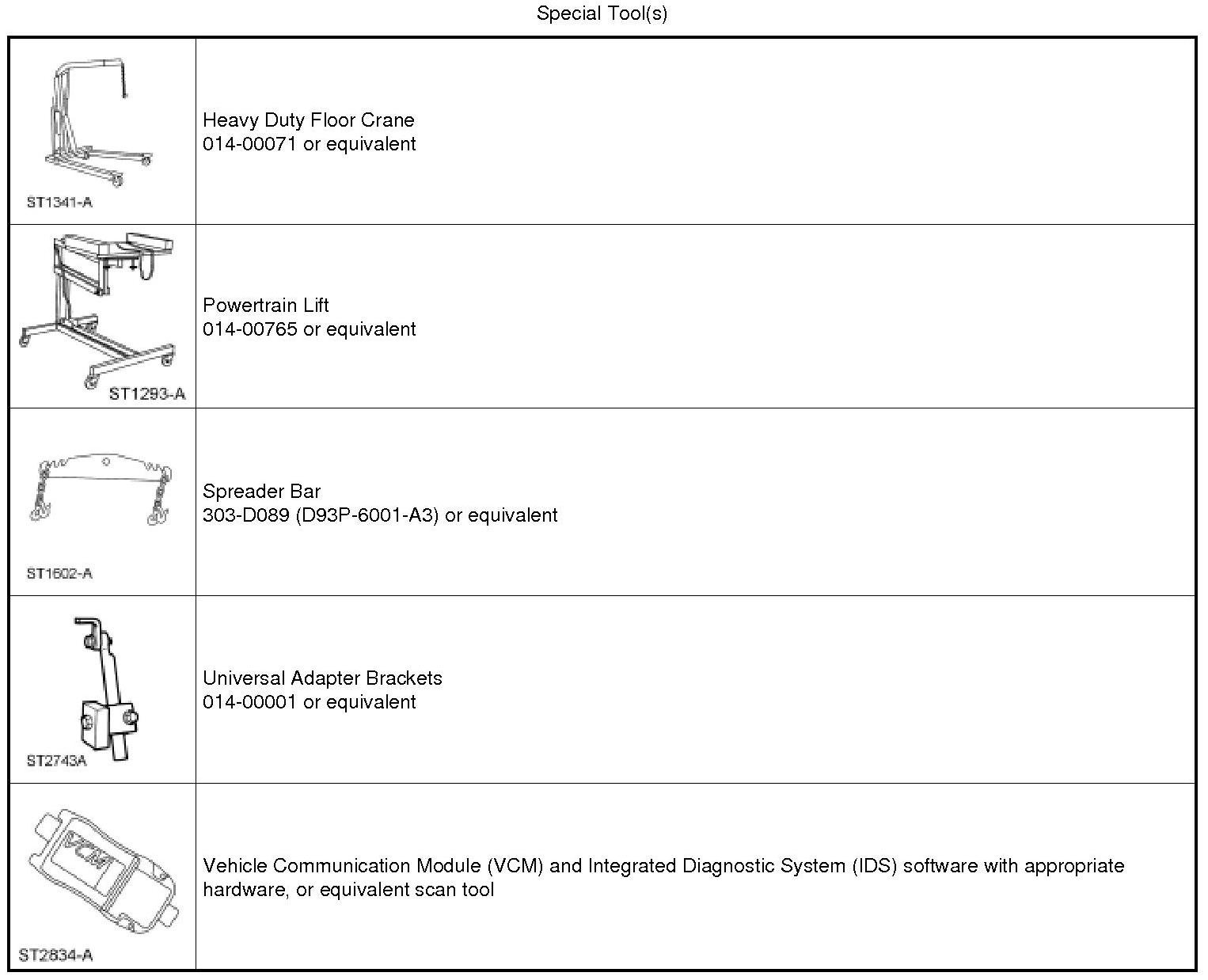 Special Tool(s)

| | |
|---|---|
| ST1341-A | Heavy Duty Floor Crane 014-00071 or equivalent |
| ST1293-A | Powertrain Lift 014-00765 or equivalent |
| ST1602-A | Spreader Bar 303-D089 (D93P-6001-A3) or equivalent |
| ST2743A | Universal Adapter Brackets 014-00001 or equivalent |
| VCM ST2834-A | Vehicle Communication Module (VCM) and Integrated Diagnostic System (IDS) software with appropriate hardware, or equivalent scan tool |