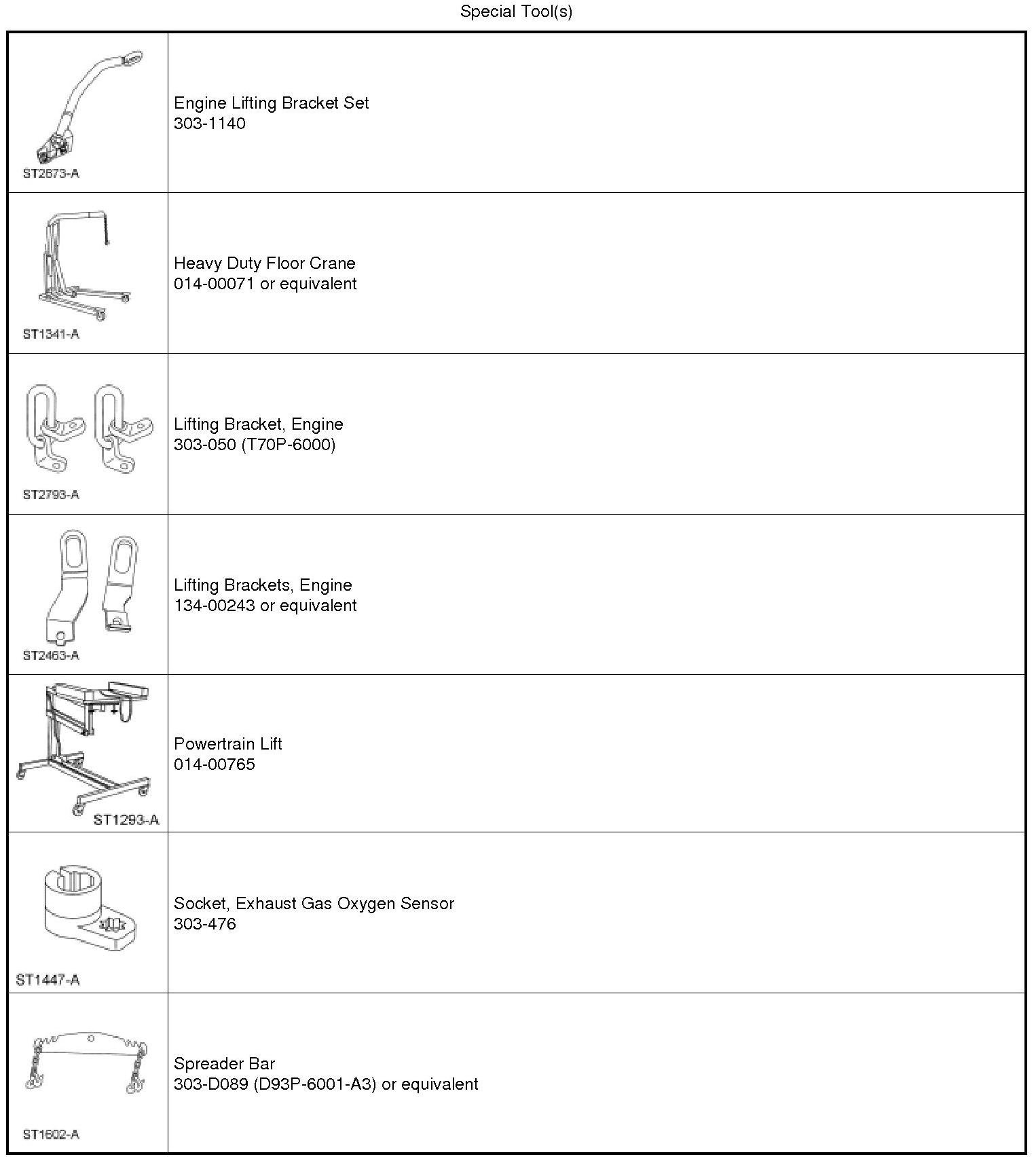 Special Tool(s)

|  |  |
|---|---|
| ST2673-A | Engine Lifting Bracket Set 303-1140 |
| ST1341-A | Heavy Duty Floor Crane 014-00071 or equivalent |
| ST2793-A | Lifting Bracket, Engine 303-050 (T70P-6000) |
| ST2463-A | Lifting Brackets, Engine 134-00243 or equivalent |
| ST1293-A | Powertrain Lift 014-00765 |
| ST1447-A | Socket, Exhaust Gas Oxygen Sensor 303-476 |
| ST1602-A | Spreader Bar 303-D089 (D93P-6001-A3) or equivalent |