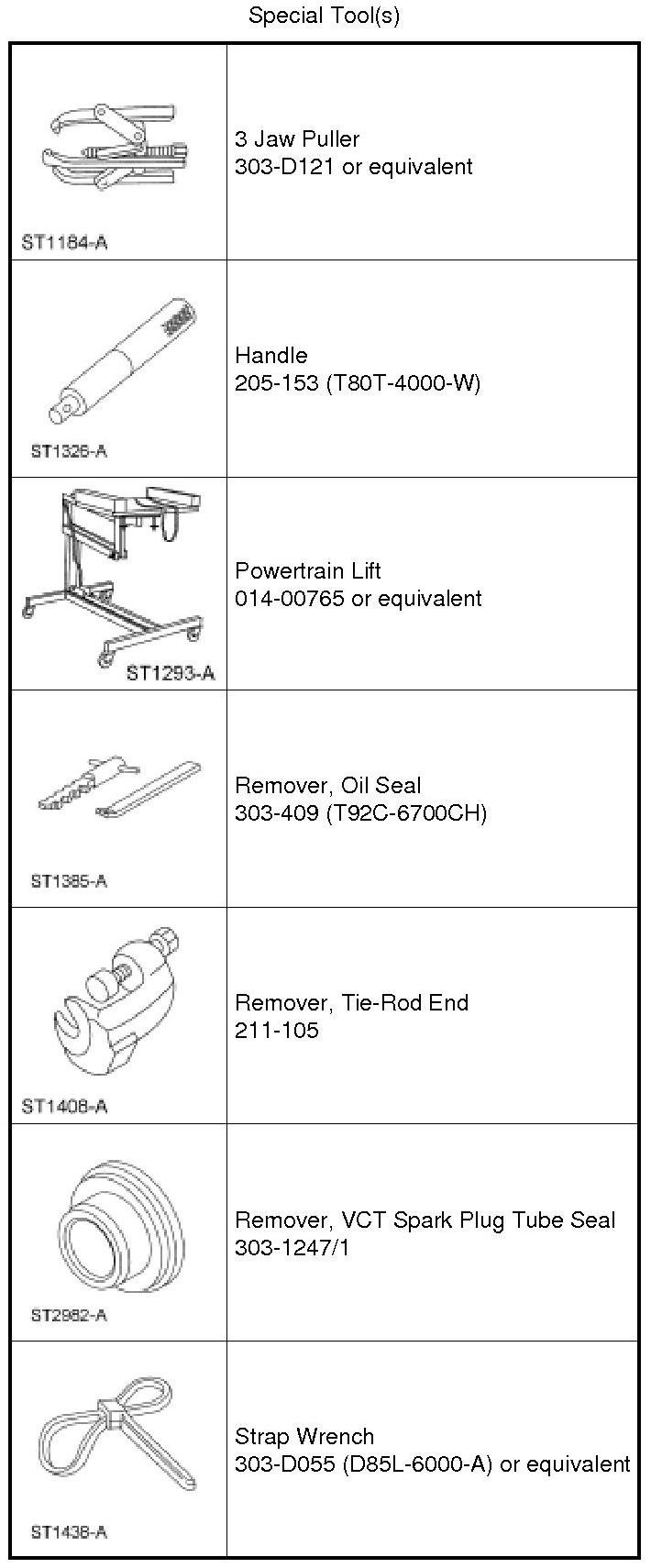 Special Tool(s)

| | |
|---|---|
| ST1184-A | 3 Jaw Puller 303-D121 or equivalent |
| ST1326-A | Handle 205-153 (T80T-4000-W) |
| ST1293-A | Powertrain Lift 014-00765 or equivalent |
| ST1385-A | Remover, Oil Seal 303-409 (T92C-6700CH) |
| ST1408-A | Remover, Tie-Rod End 211-105 |
| ST2982-A | Remover, VCT Spark Plug Tube Seal 303-1247/1 |
| ST1438-A | Strap Wrench 303-D055 (D85L-6000-A) or equivalent |